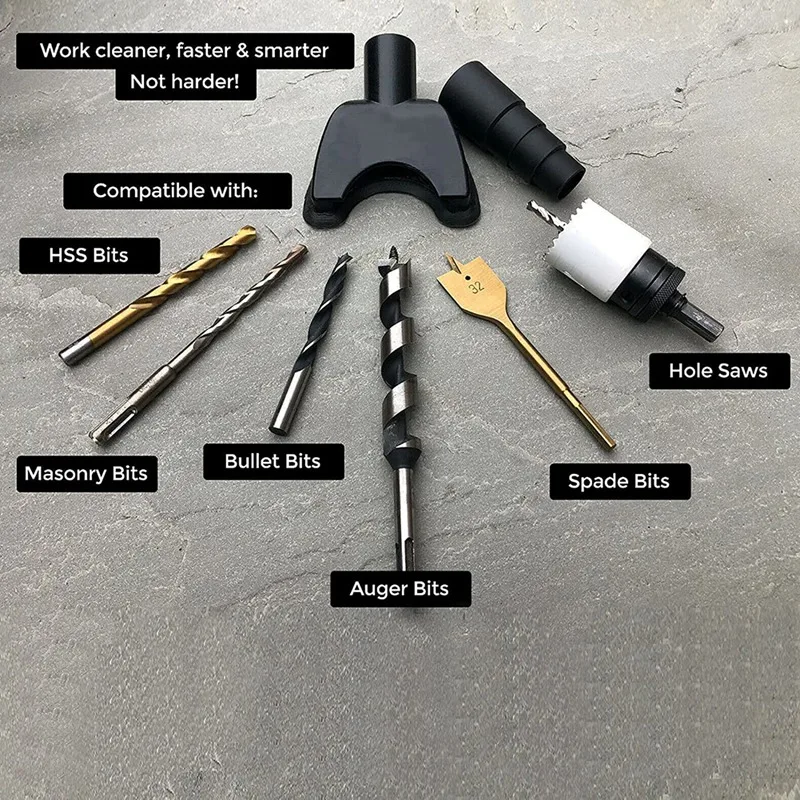 Work cleaner, faster & smarter
Not harder!

Compatible with:

HSS Bits

32

Hole Saws

Masonry Bits

Bullet Bits

Spade Bits

Auger Bits