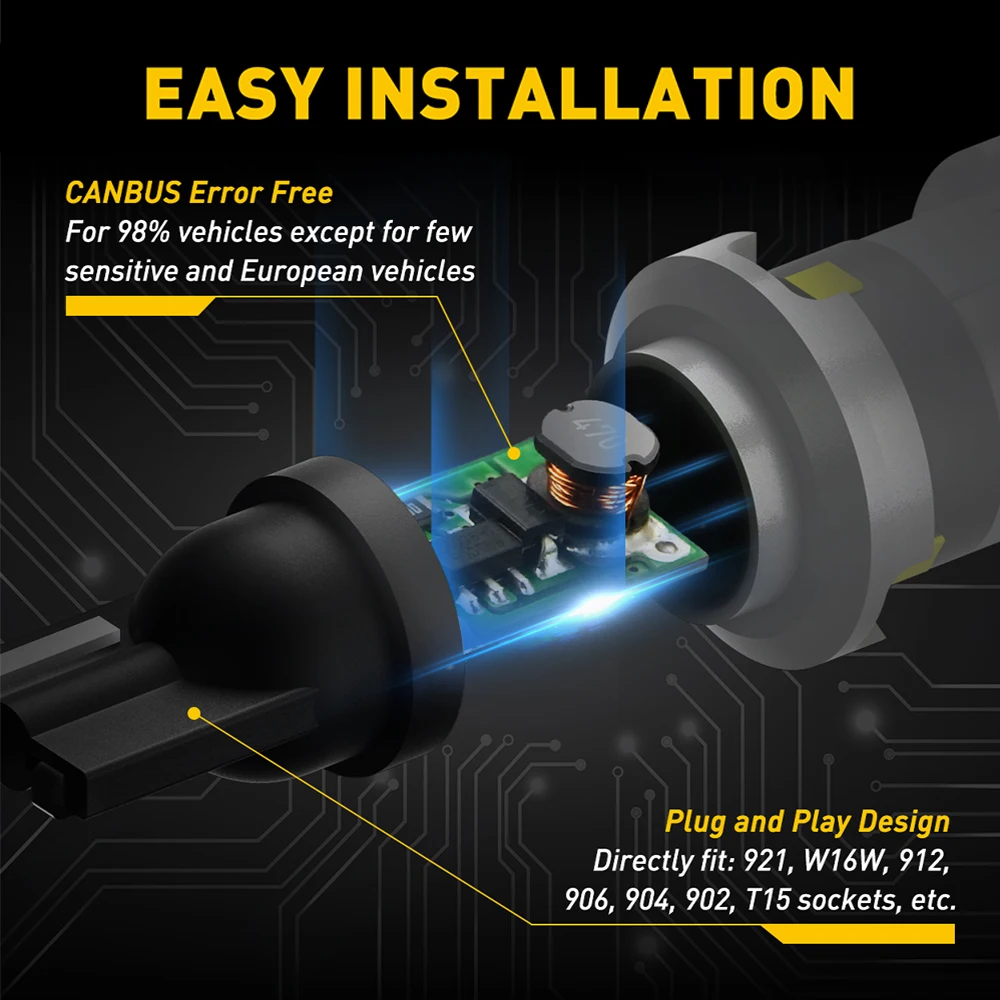 EASY INSTALLATION

CANBUS Error Free
For 98% vehicles except for few sensitive and European vehicles

470

Plug and Play Design
Directly fit: 921, W16W, 912, 906, 904, 902, T15 sockets, etc.