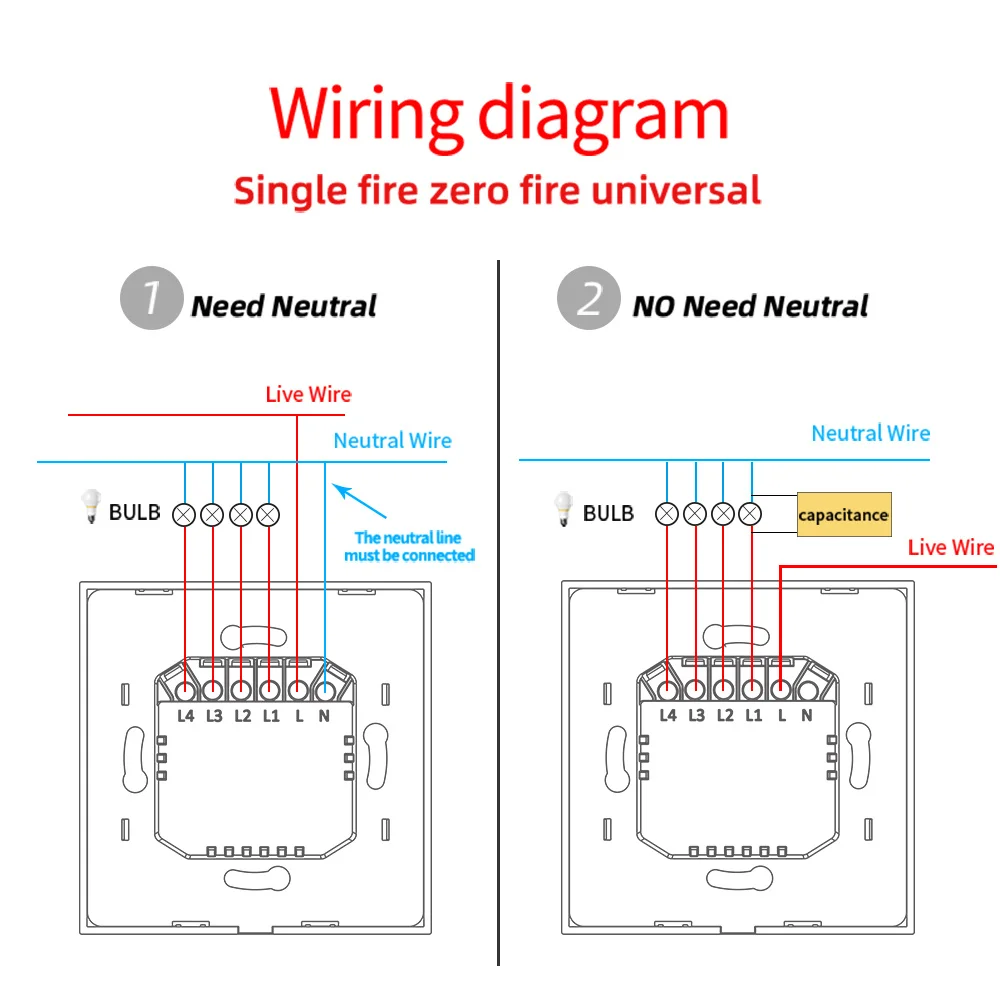 Wiring diagram
Single fire zero fire universal

1 Need Neutral

Live Wire
Neutral Wire
BULB
The neutral line must be connected
L4 L3 L2 L1 L N

2 NO Need Neutral

Neutral Wire
BULB
capacitance
Live Wire
L4 L3 L2 L1 L N