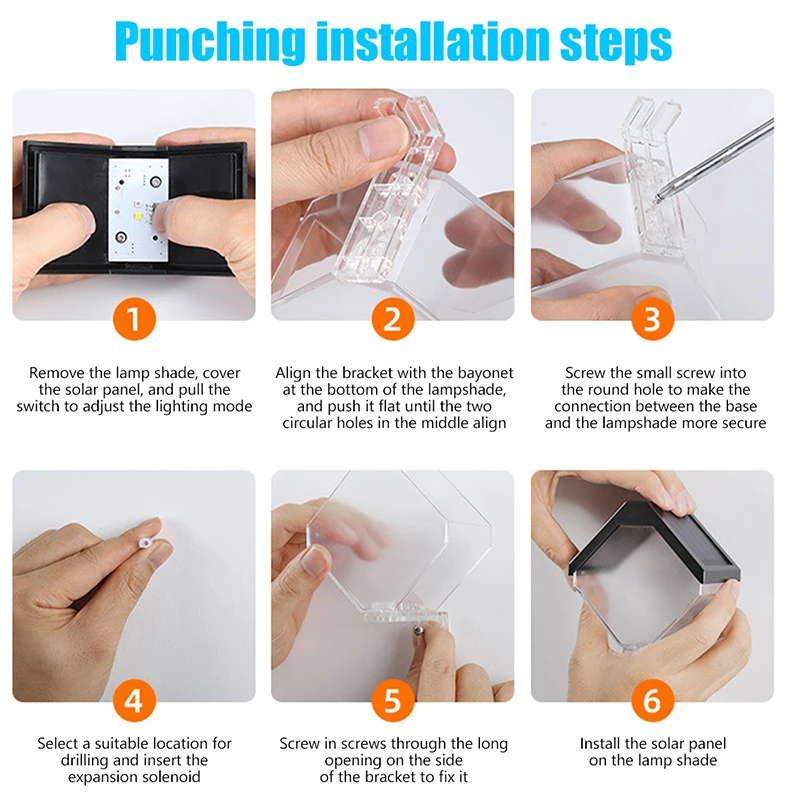 Punching installation steps

1

Remove the lamp shade, cover the solar panel, and pull the switch to adjust the lighting mode

2

Align the bracket with the bayonet at the bottom of the lampshade, and push it flat until the two circular holes in the middle align

3

Screw the small screw into the round hole to make the connection between the base and the lampshade more secure

4

Select a suitable location for drilling and insert the expansion solenoid

5

Screw in screws through the long opening on the side of the bracket to fix it

6

Install the solar panel on the lamp shade