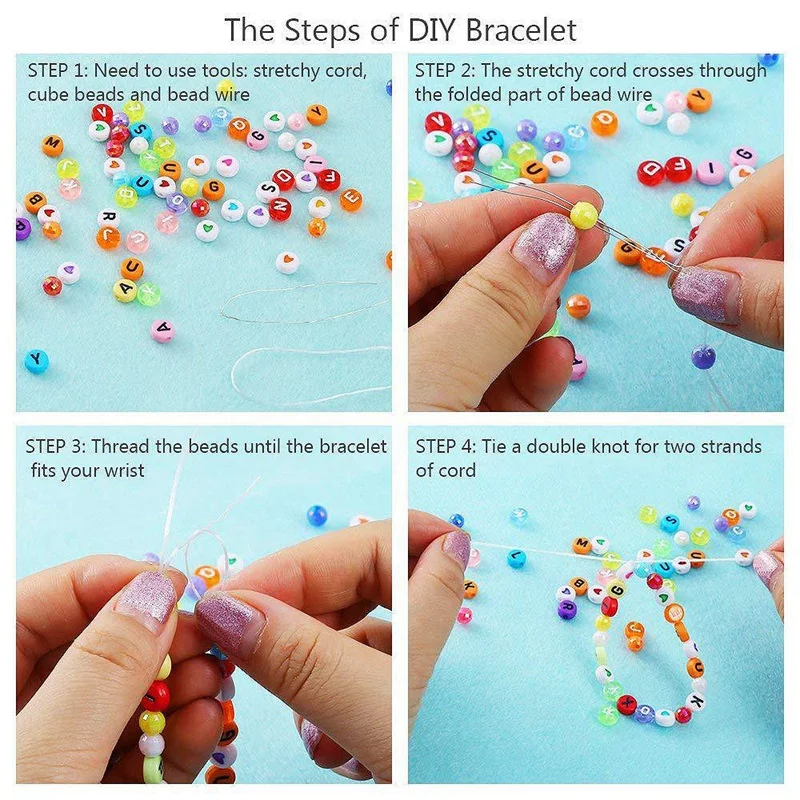 The Steps of DIY Bracelet

STEP 1: Need to use tools: stretchy cord, cube beads and bead wire

STEP 2: The stretchy cord crosses through the folded part of bead wire

STEP 3: Thread the beads until the bracelet fits your wrist

STEP 4: Tie a double knot for two strands of cord