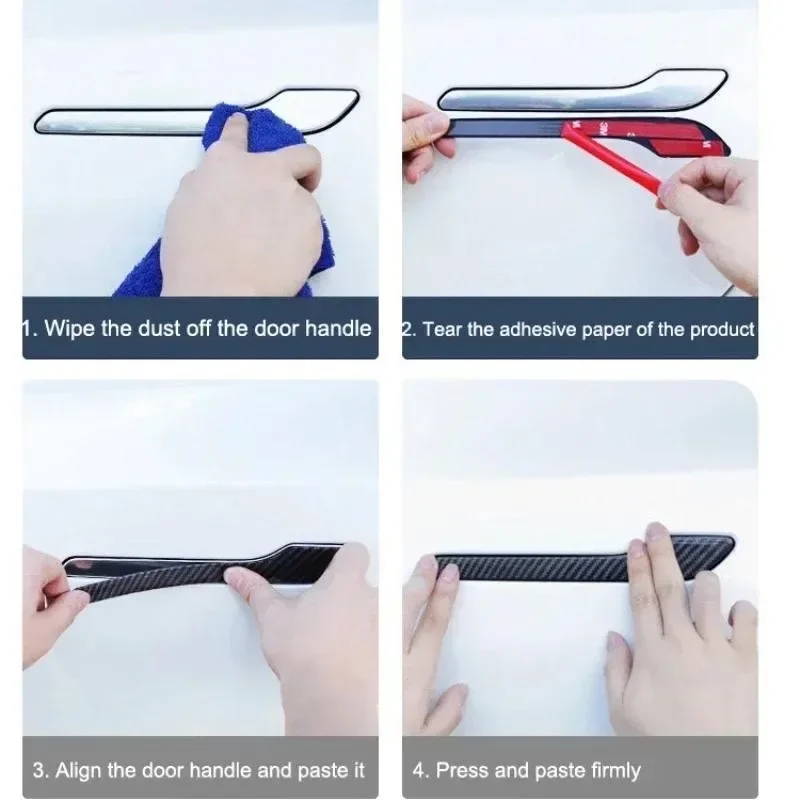 1. Wipe the dust off the door handle

2. Tear the adhesive paper of the product

3. Align the door handle and paste it

4. Press and paste firmly