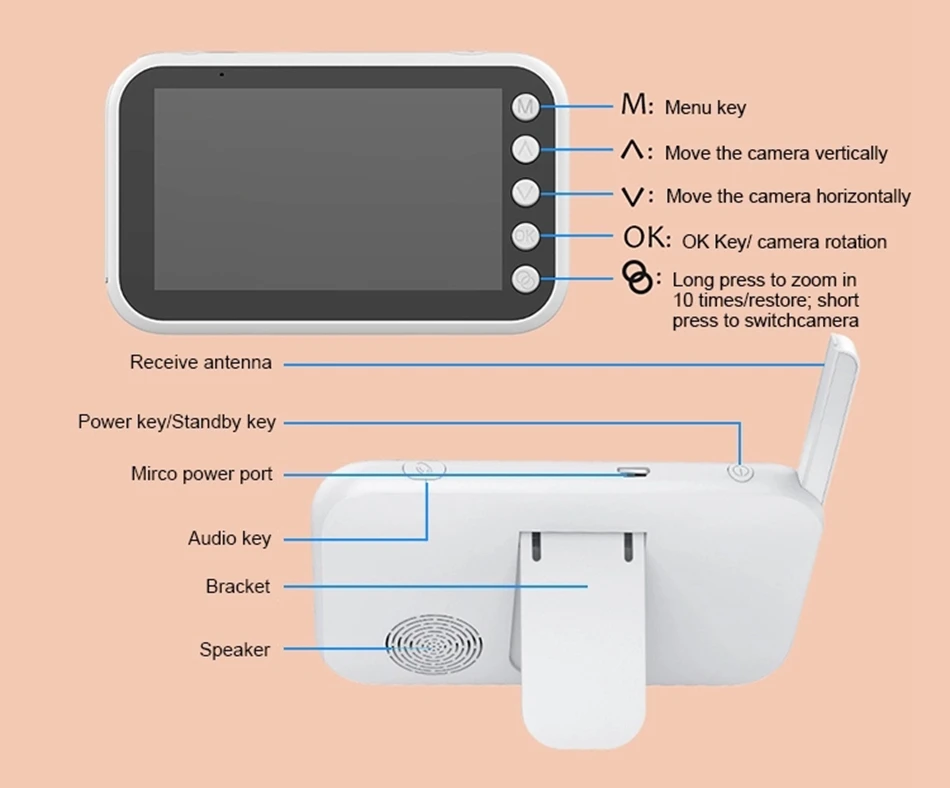 M

OK

M: Menu key

∧: Move the camera vertically

∨: Move the camera horizontally

OK: OK Key/ camera rotation

: Long press to zoom in 10 times/restore; short press to switchcamera

Receive antenna

Power key/Standby key

Mirco power port

Audio key

Bracket

Speaker