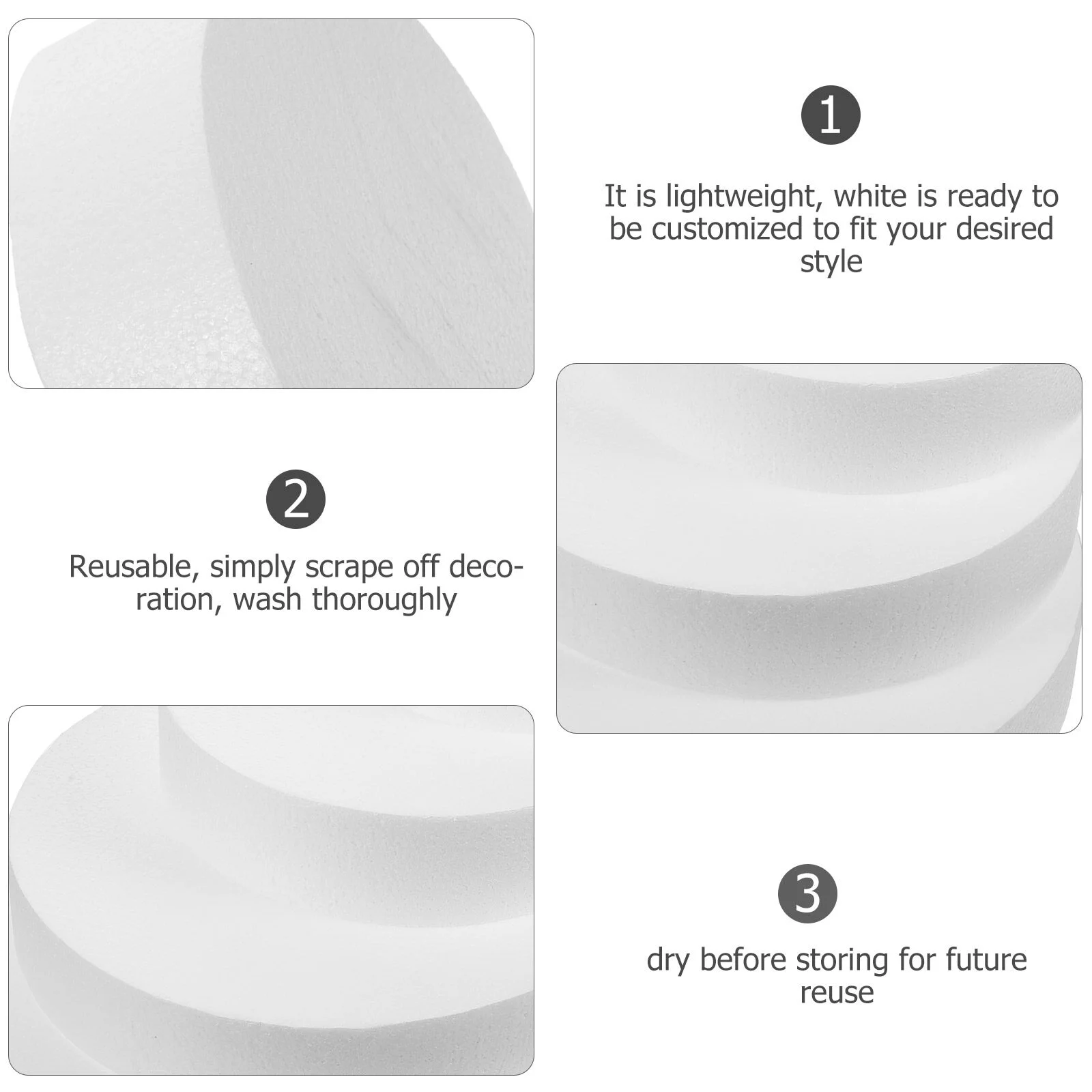 1

It is lightweight, white is ready to be customized to fit your desired style

2

Reusable, simply scrape off decoration, wash thoroughly

3

dry before storing for future reuse