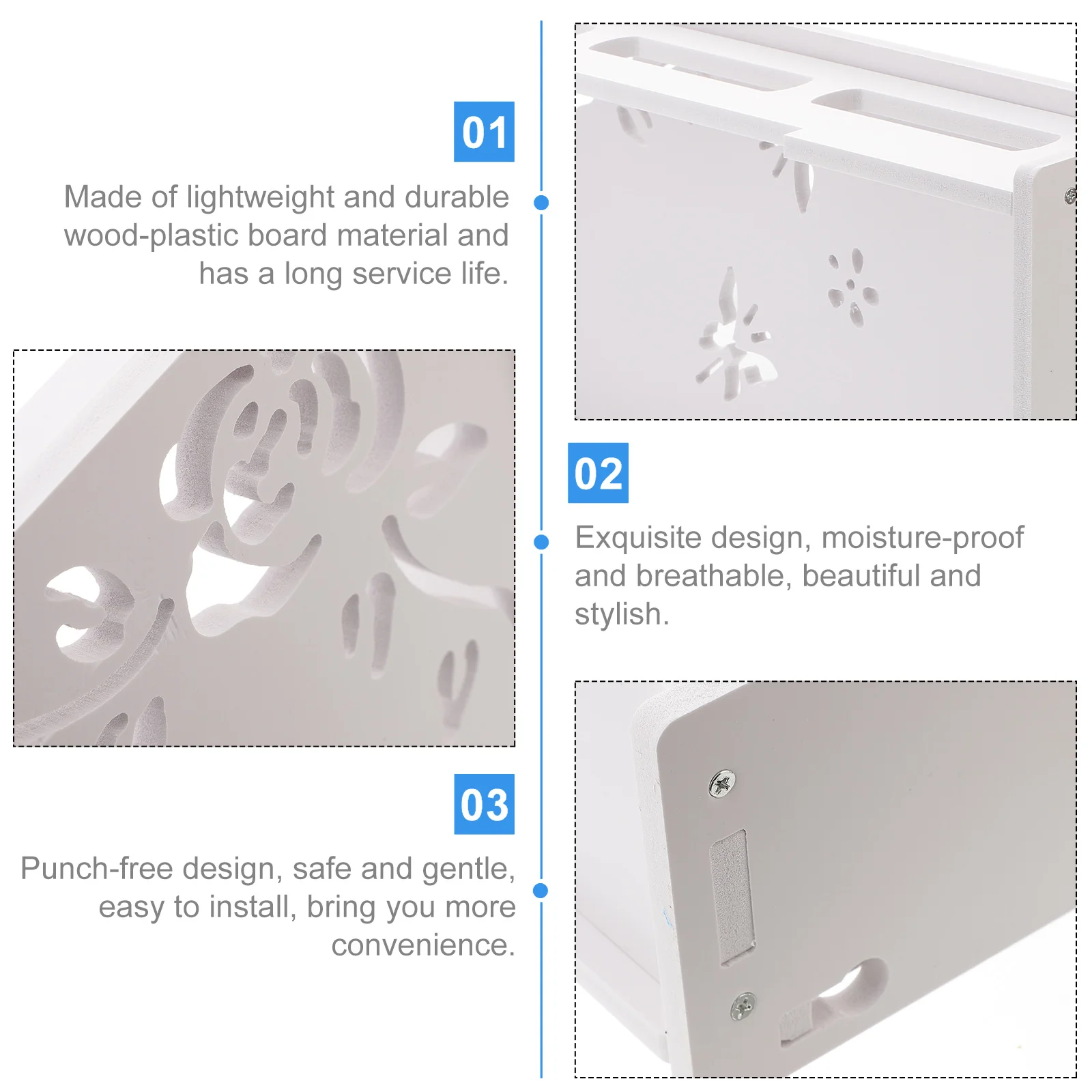 01

Made of lightweight and durable wood-plastic board material and has a long service life.

02

Exquisite design, moisture-proof and breathable, beautiful and stylish.

03

Punch-free design, safe and gentle, easy to install, bring you more convenience.