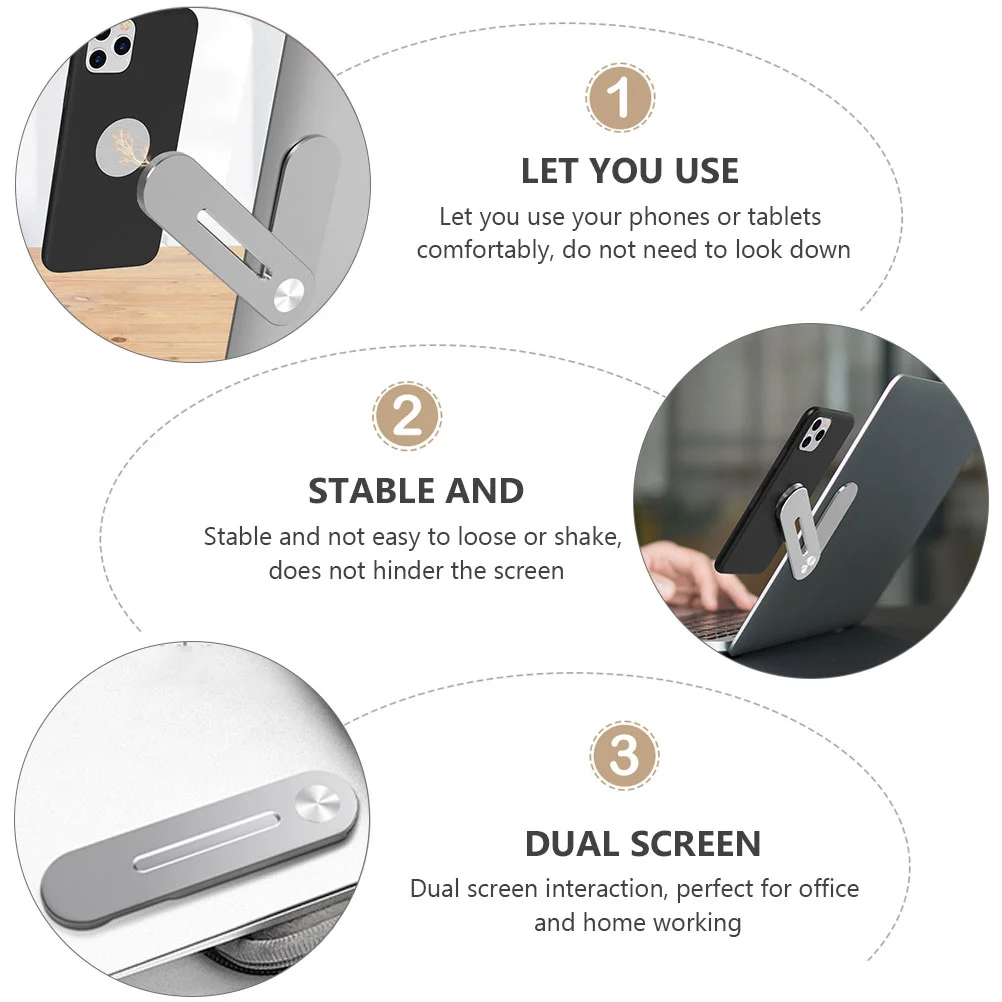 1

LET YOU USE

Let you use your phones or tablets comfortably, do not need to look down

2

STABLE AND

Stable and not easy to loose or shake, does not hinder the screen

3

DUAL SCREEN

Dual screen interaction, perfect for office and home working