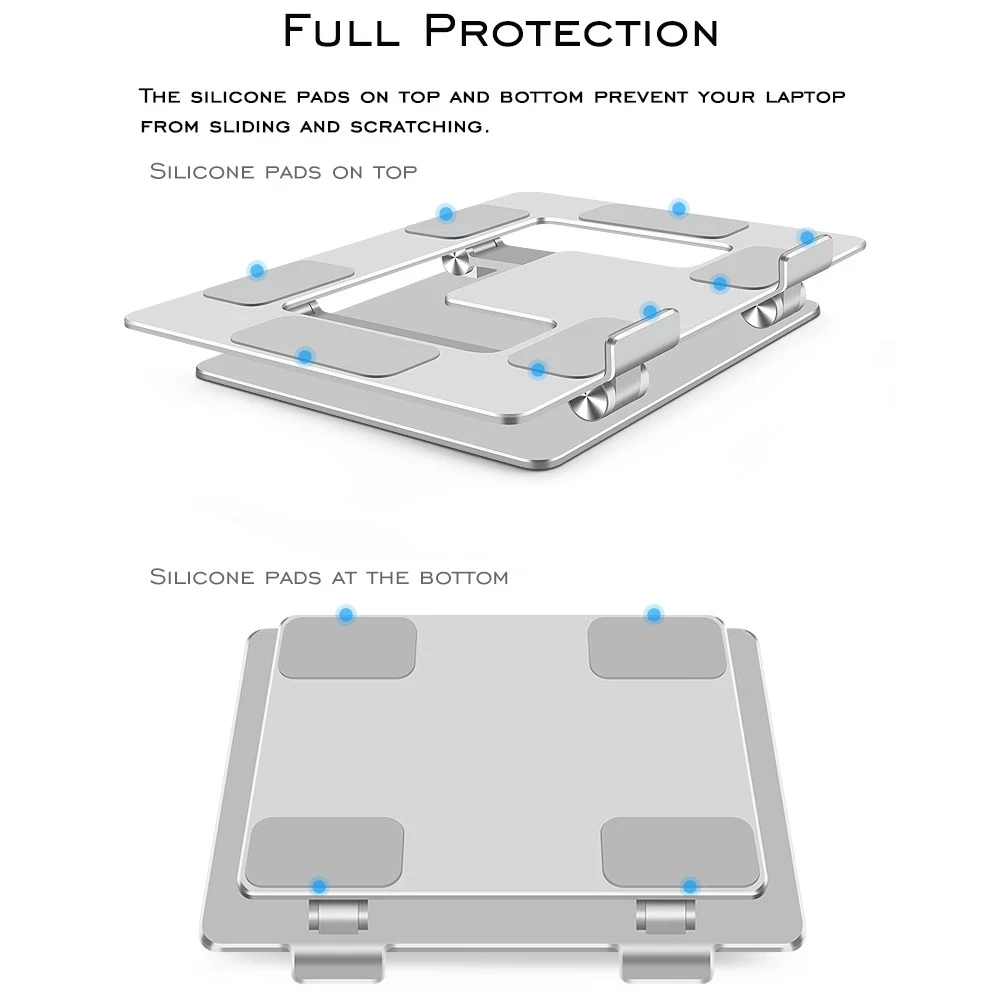 Full Protection

The silicone pads on top and bottom prevent your laptop from sliding and scratching.

Silicone pads on top

Silicone pads at the bottom