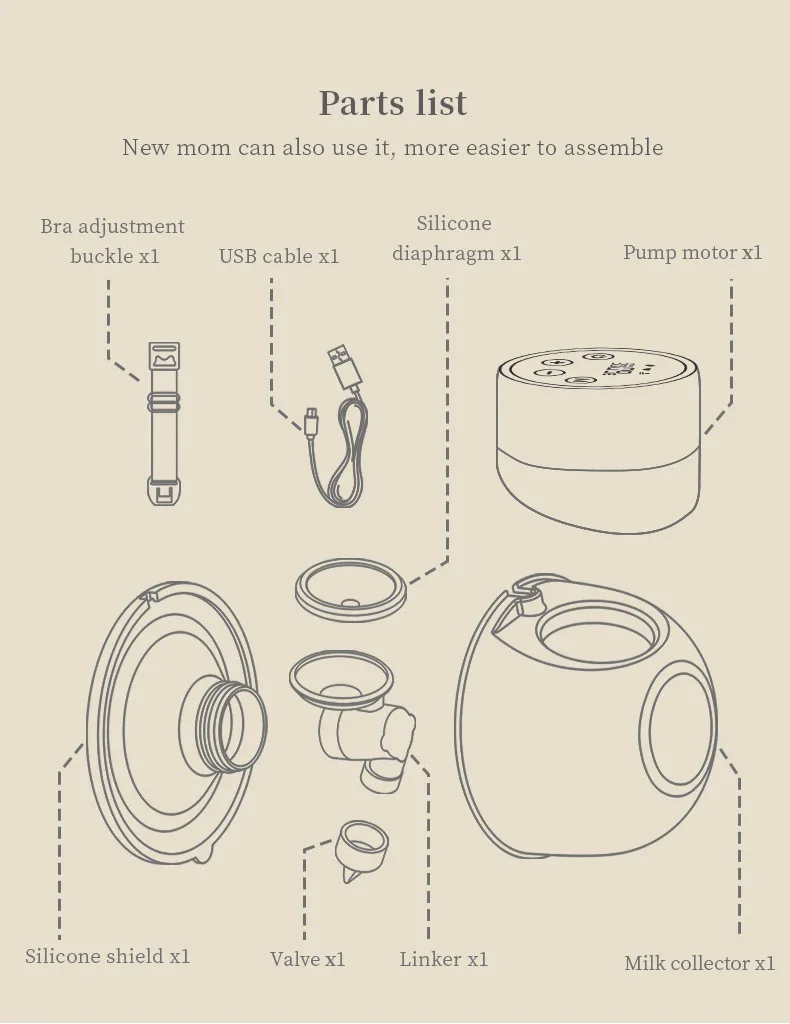 Parts list

New mom can also use it, more easier to assemble

Bra adjustment buckle x1

USB cable x1

Silicone diaphragm x1

Pump motor x1

Silicone shield x1

Valve x1

Linker x1

Milk collector x1