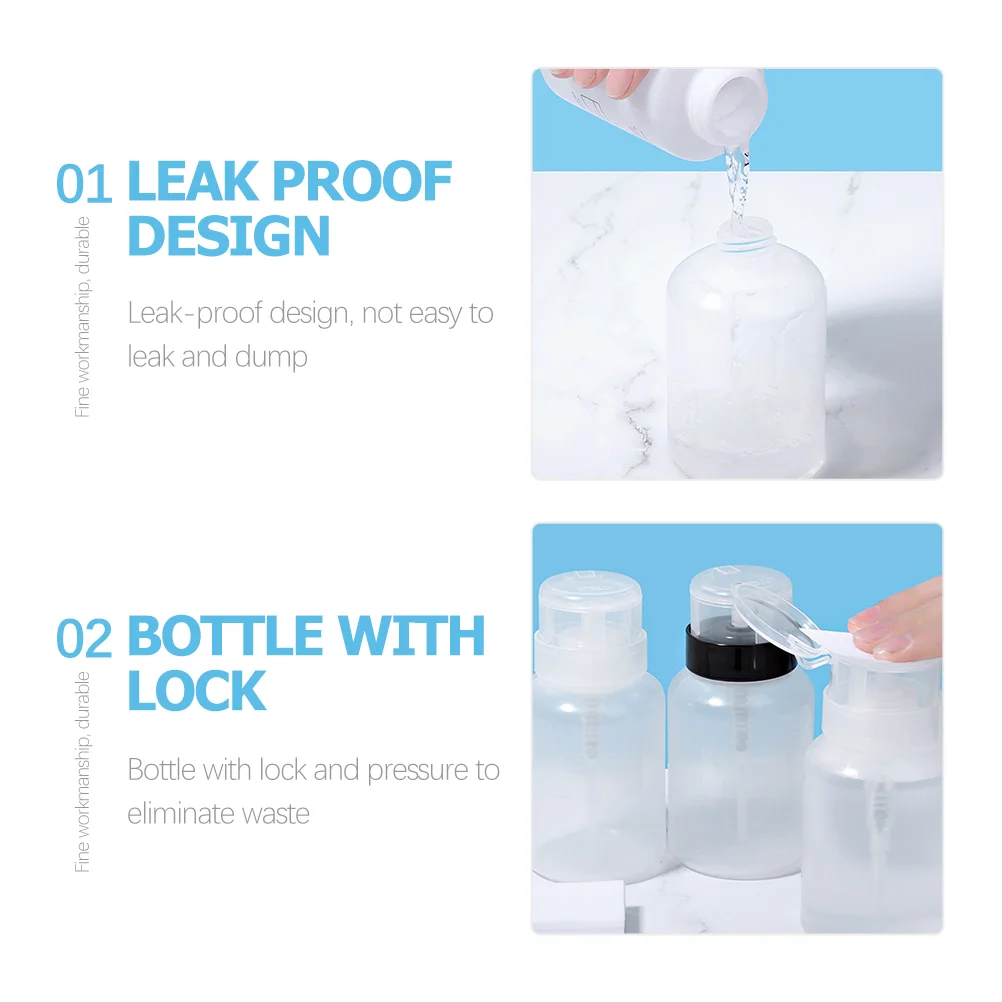 01 LEAK PROOF DESIGN

Fine workmanship, durable

Leak-proof design, not easy to leak and dump

02 BOTTLE WITH LOCK

Fine workmanship, durable

Bottle with lock and pressure to eliminate waste