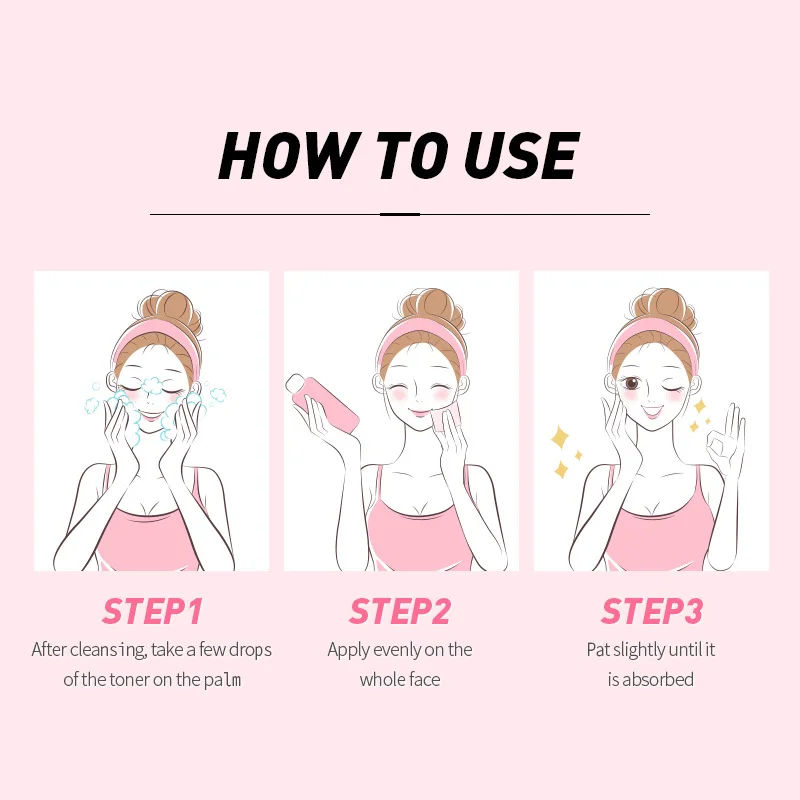 HOW TO USE

STEP1
After cleansing, take a few drops of the toner on the palm

STEP2
Apply evenly on the whole face

STEP3
Pat slightly until it is absorbed