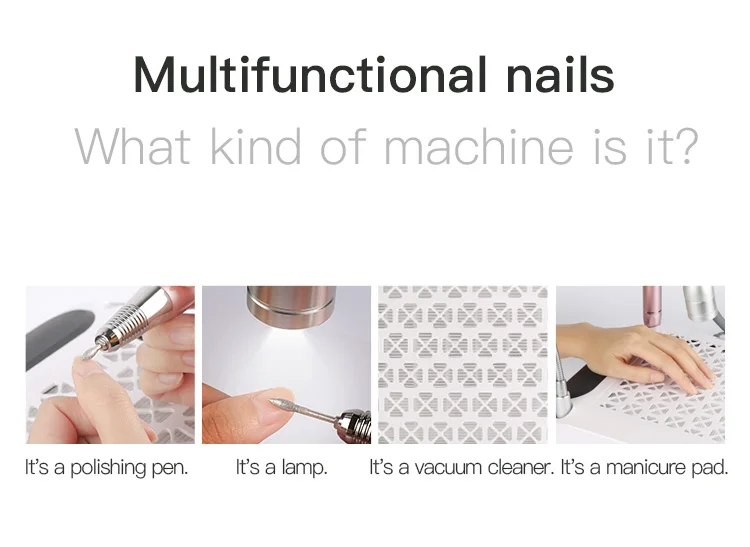 Multifunctional nails
What kind of machine is it?

It's a polishing pen.

It's a lamp.

It's a vacuum cleaner.

It's a manicure pad.