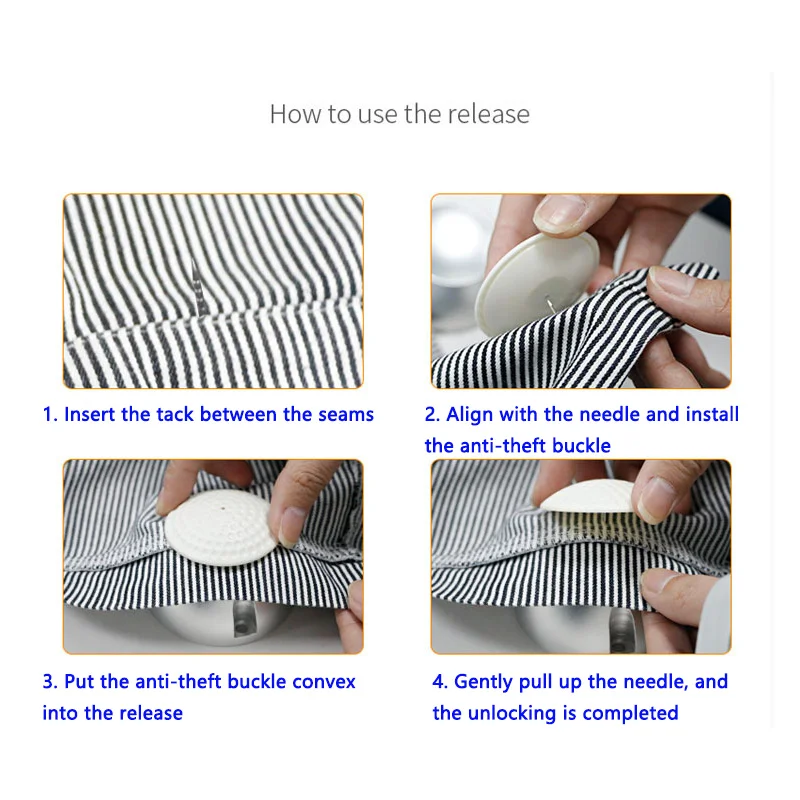 How to use the release

1. Insert the tack between the seams

2. Align with the needle and install the anti-theft buckle

3. Put the anti-theft buckle convex into the release

4. Gently pull up the needle, and the unlocking is completed