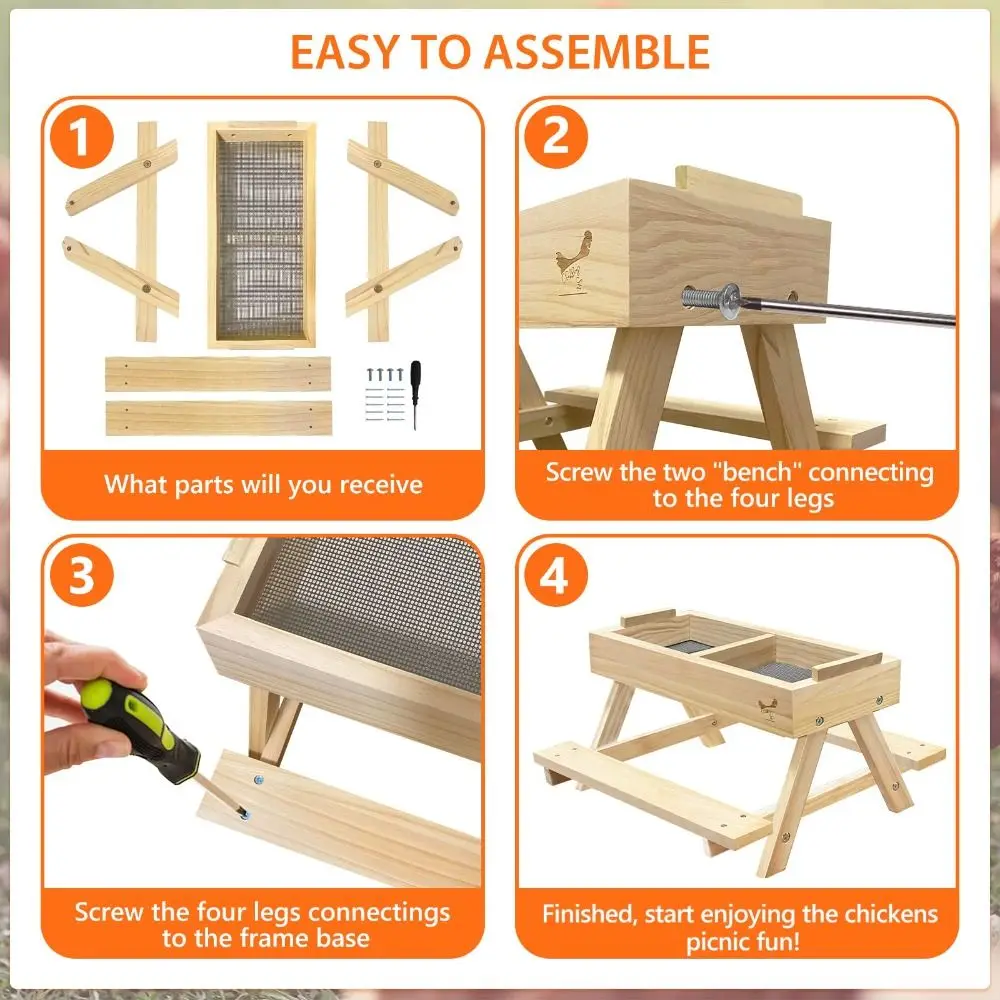 EASY TO ASSEMBLE

1

What parts will you receive

2

Screw the two "bench" connecting to the four legs

3

Screw the four legs connectings to the frame base

4

Finished, start enjoying the chickens picnic fun!