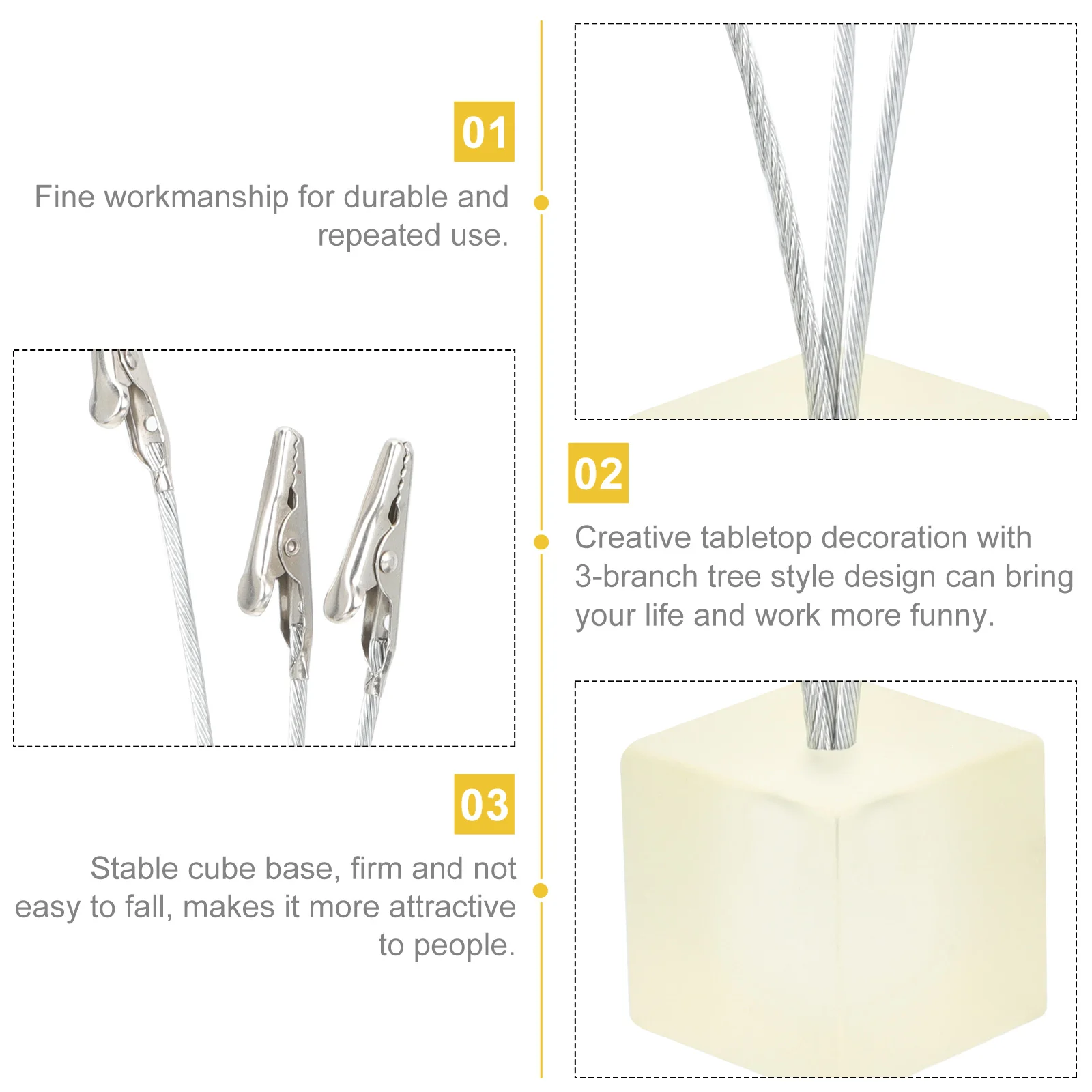 01

Fine workmanship for durable and repeated use.

02

Creative tabletop decoration with 3-branch tree style design can bring your life and work more funny.

03

Stable cube base, firm and not easy to fall, makes it more attractive to people.