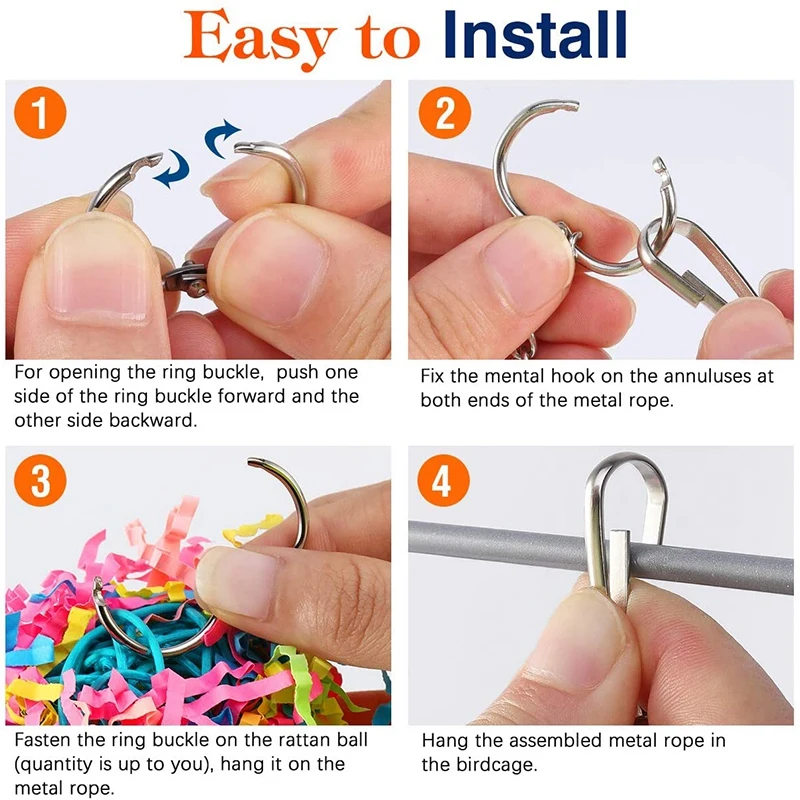 Easy to Install

1

For opening the ring buckle, push one side of the ring buckle forward and the other side backward.

2

Fix the mental hook on the annuluses at both ends of the metal rope.

3

Fasten the ring buckle on the rattan ball (quantity is up to you), hang it on the metal rope.

4

Hang the assembled metal rope in the birdcage.