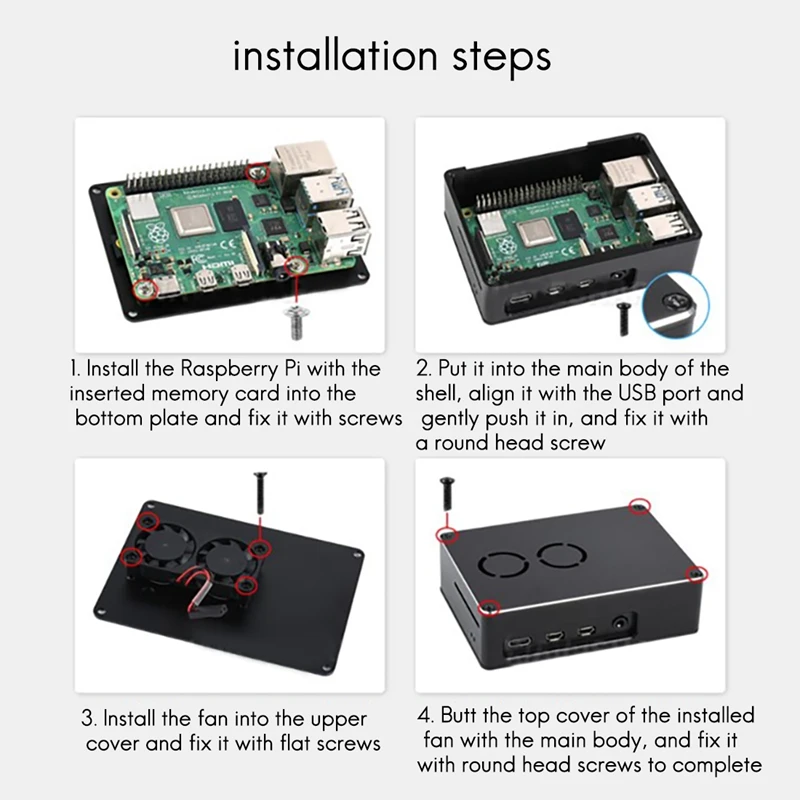 installation steps

1. Install the Raspberry Pi with the inserted memory card into the bottom plate and fix it with screws

2. Put it into the main body of the shell, align it with the USB port and gently push it in, and fix it with a round head screw

3. Install the fan into the upper cover and fix it with flat screws

4. Butt the top cover of the installed fan with the main body, and fix it with round head screws to complete