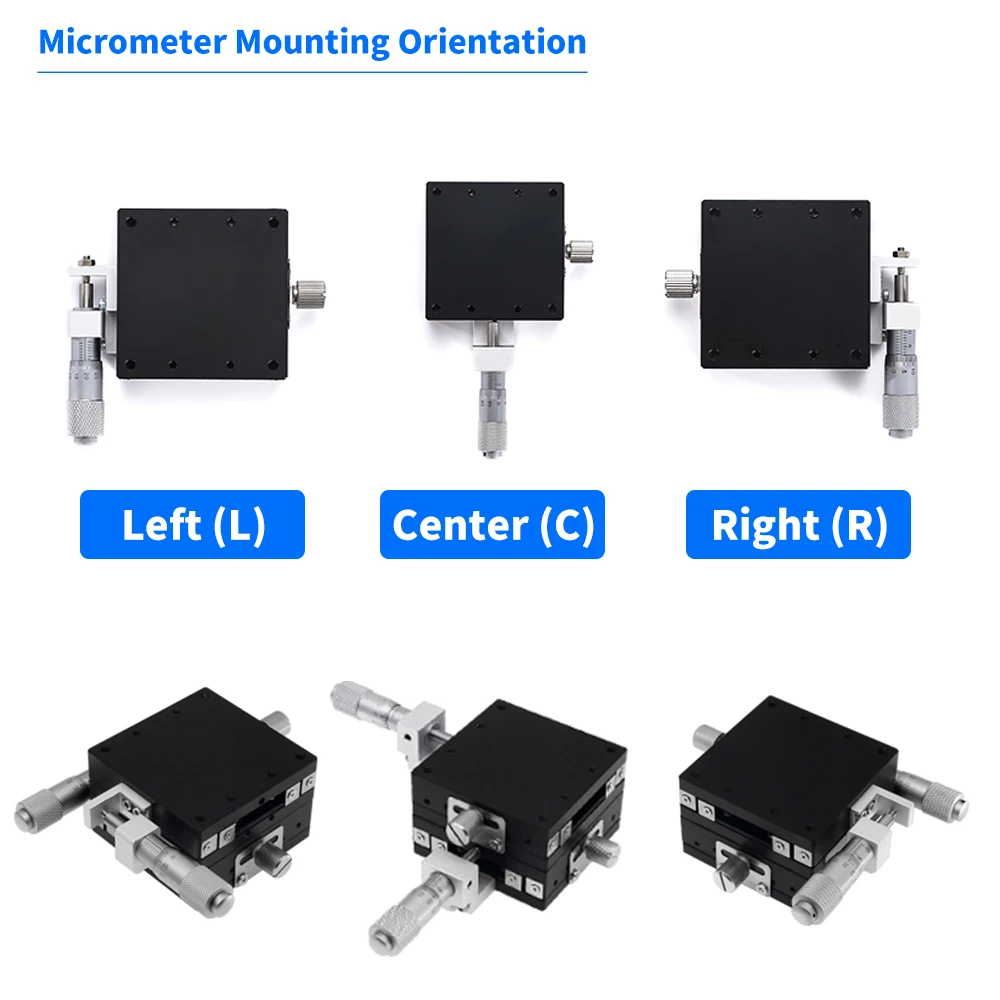 Micrometer Mounting Orientation

Left (L)

Center (C)

Right (R)