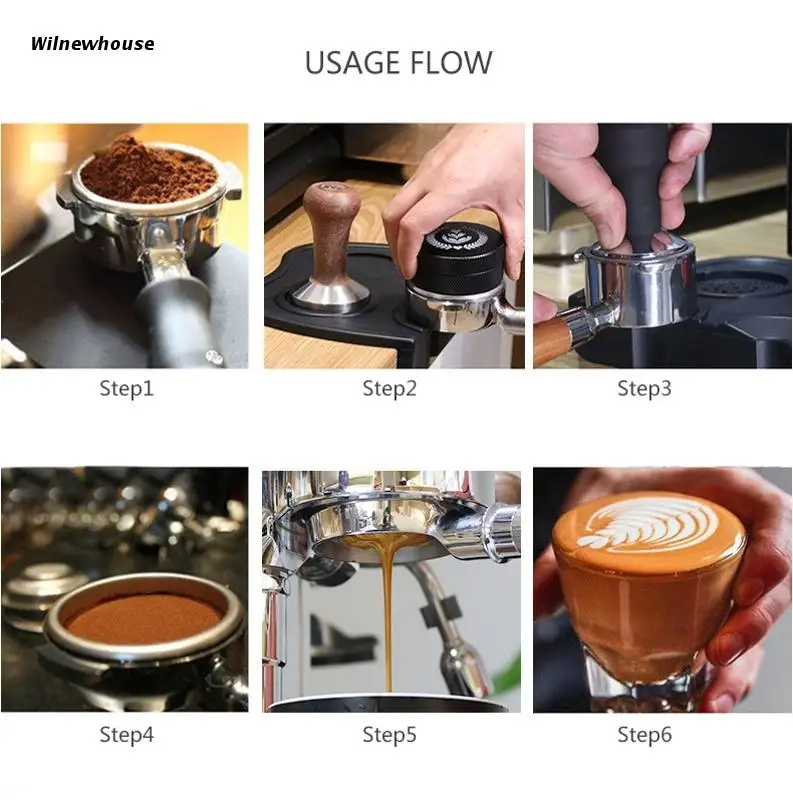 Wilnewhouse

USAGE FLOW

Step1

Step2

Step3

Step4

Step5

Step6