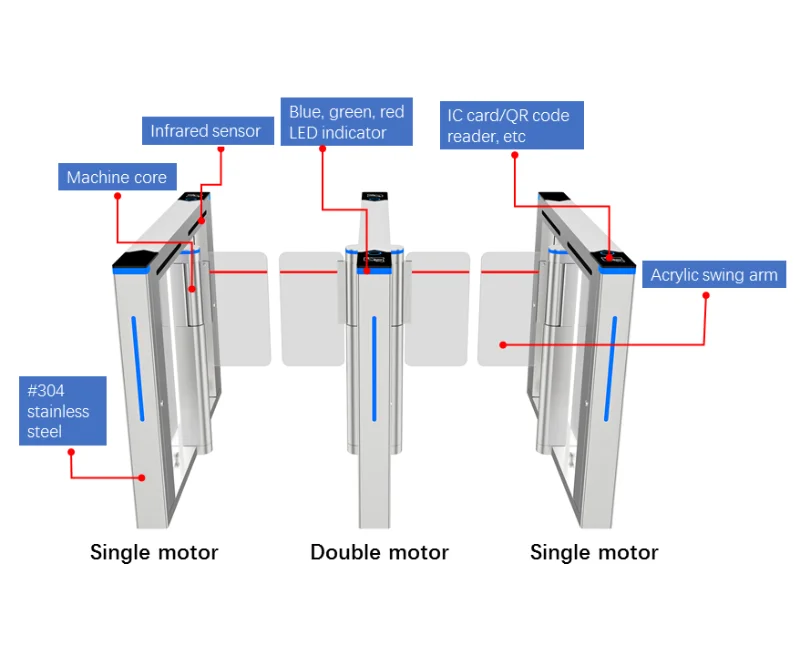 Infrared sensor

Machine core

Blue, green, red LED indicator

IC card/QR code reader, etc

Acrylic swing arm

#304 stainless steel

Single motor

Double motor

Single motor