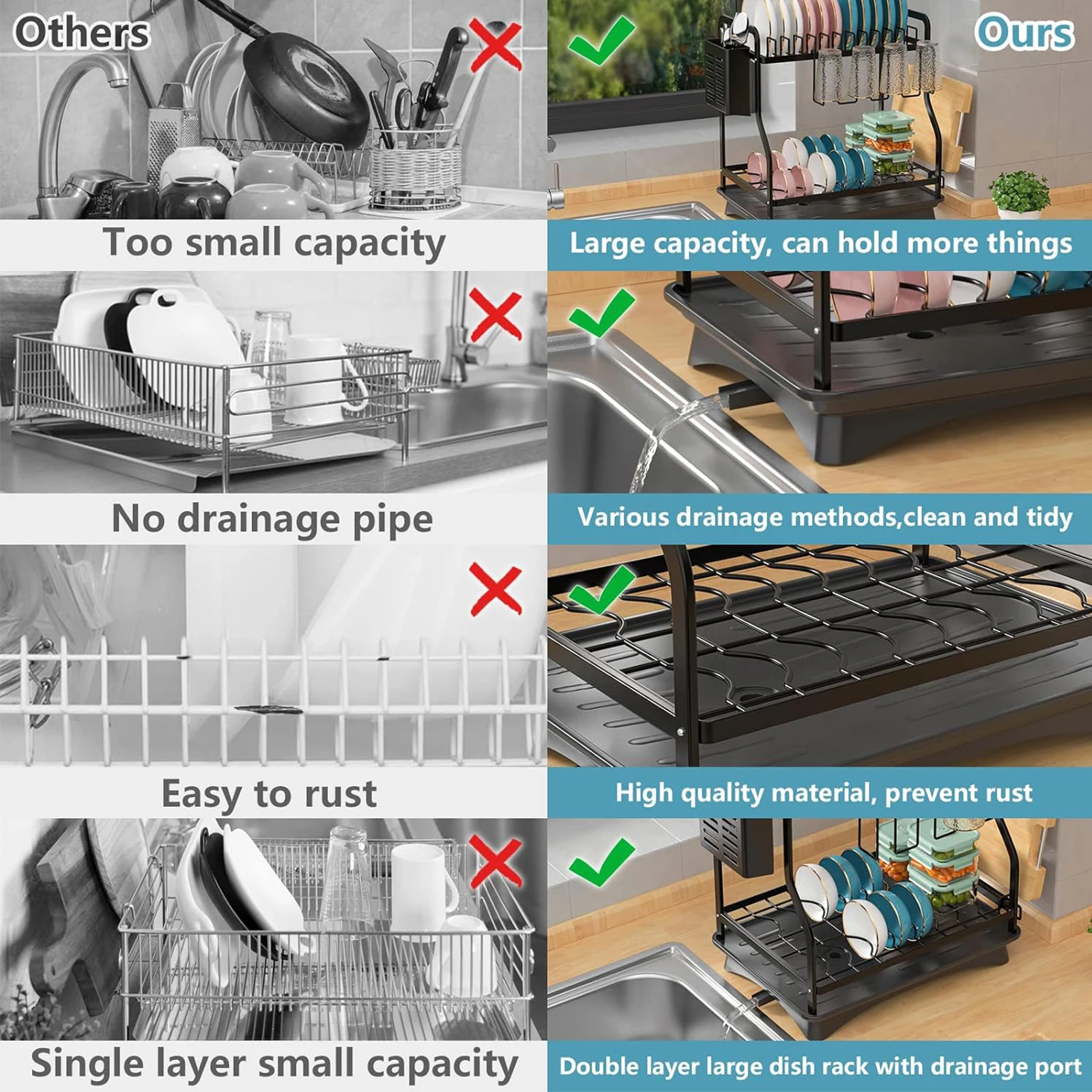 Others

Too small capacity

No drainage pipe

Easy to rust

Single layer small capacity

Ours

Large capacity, can hold more things

Various drainage methods,clean and tidy

High quality material, prevent rust

Double layer large dish rack with drainage port