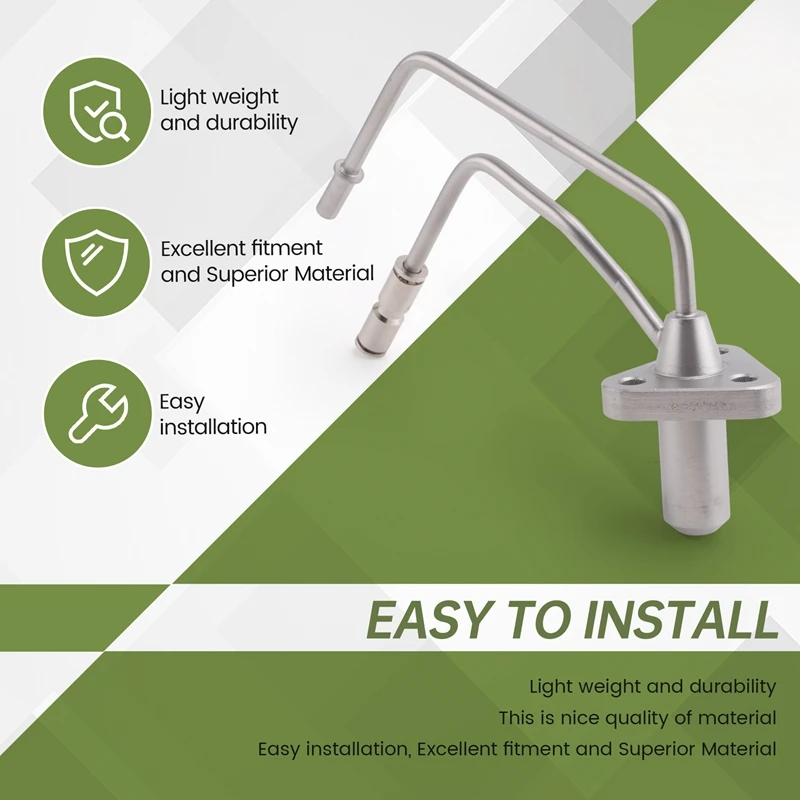 Light weight and durability

Excellent fitment and Superior Material

Easy installation

EASY TO INSTALL

Light weight and durability
This is nice quality of material
Easy installation, Excellent fitment and Superior Material