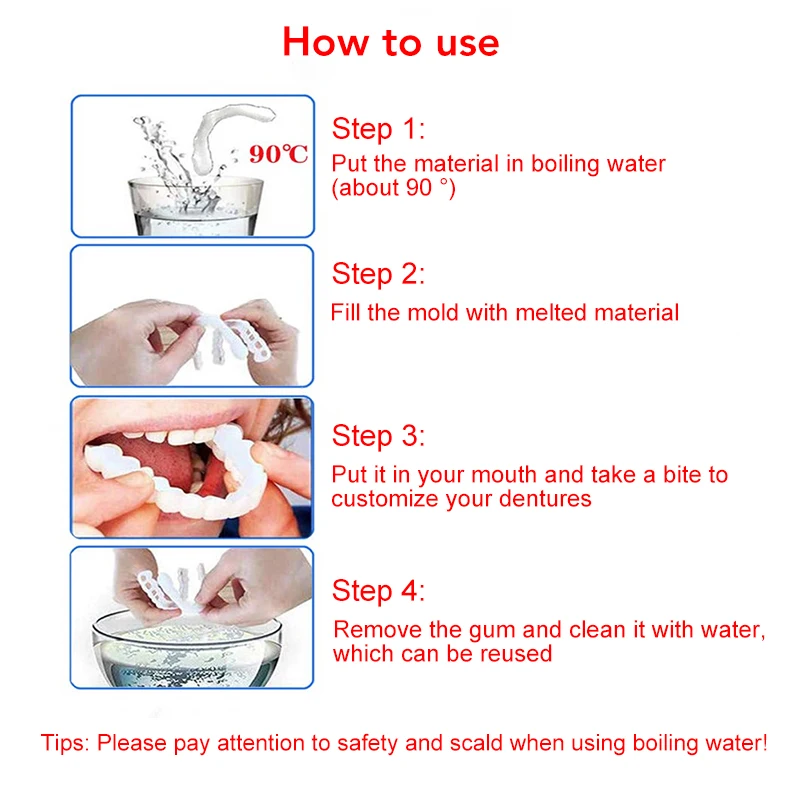 How to use

90℃

Step 1:
Put the material in boiling water (about 90 °)

Step 2:
Fill the mold with melted material

Step 3:
Put it in your mouth and take a bite to customize your dentures

Step 4:
Remove the gum and clean it with water, which can be reused

Tips: Please pay attention to safety and scald when using boiling water!