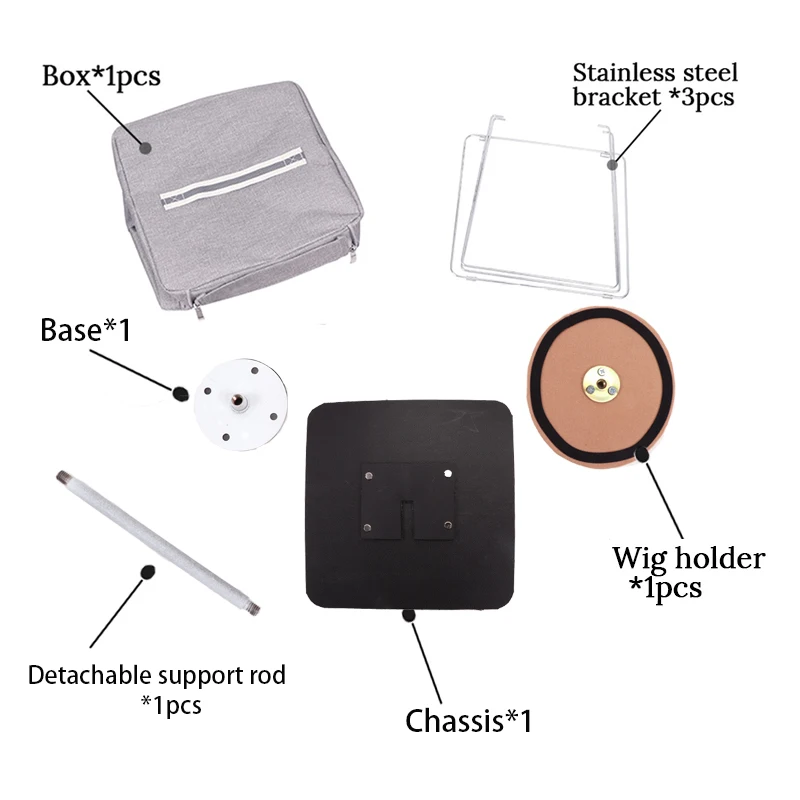 Box*1pcs

Stainless steel bracket *3pcs

Base*1

Wig holder *1pcs

Detachable support rod *1pcs

Chassis*1