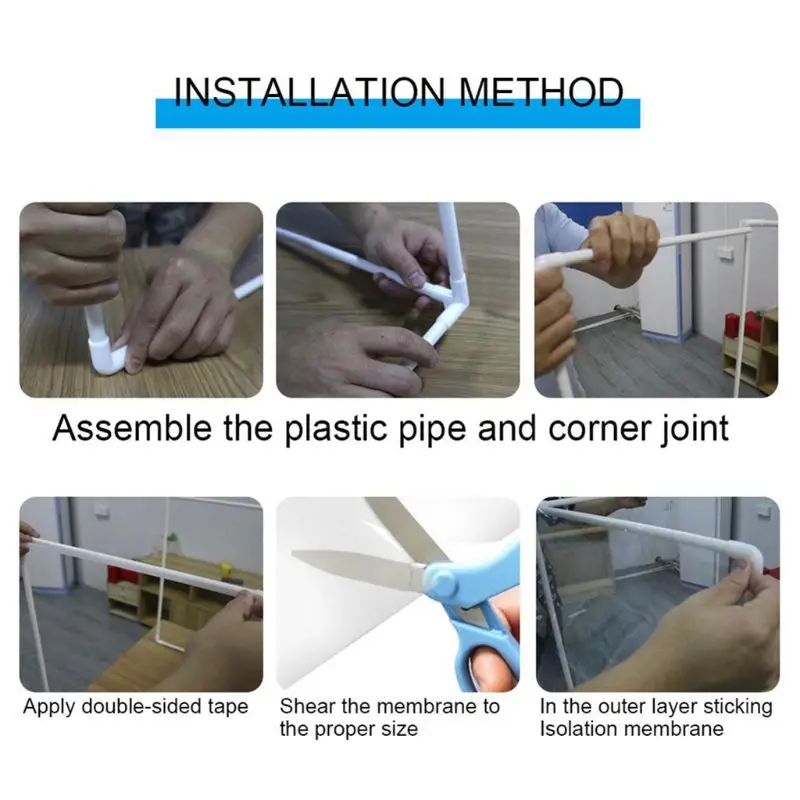 INSTALLATION METHOD

Assemble the plastic pipe and corner joint

Apply double-sided tape

Shear the membrane to the proper size

In the outer layer sticking Isolation membrane