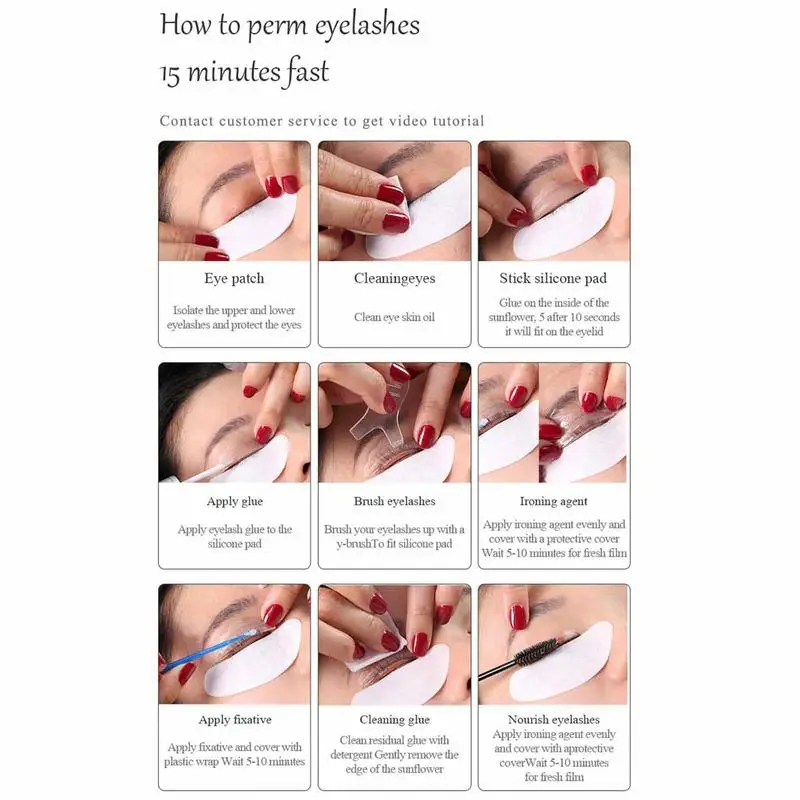 How to perm eyelashes
15 minutes fast

Contact customer service to get video tutorial

Eye patch

Isolate the upper and lower eyelashes and protect the eyes

Cleaningeyes

Clean eye skin oil

Stick silicone pad

Glue on the inside of the sunflower, 5 after 10 seconds it will fit on the eyelid

Apply glue

Apply eyelash glue to the silicone pad

Brush eyelashes

Brush your eyelashes up with a y-brushTo fit silicone pad

Ironing agent

Apply ironing agent evenly and cover with a protective cover Wait 5-10 minutes for fresh film

Apply fixative

Apply fixative and cover with plastic wrap Wait 5-10 minutes

Cleaning glue

Clean residual glue with detergent Gently remove the edge of the sunflower

Nourish eyelashes

Apply ironing agent evenly and cover with aprotective coverWait 5-10 minutes for fresh film