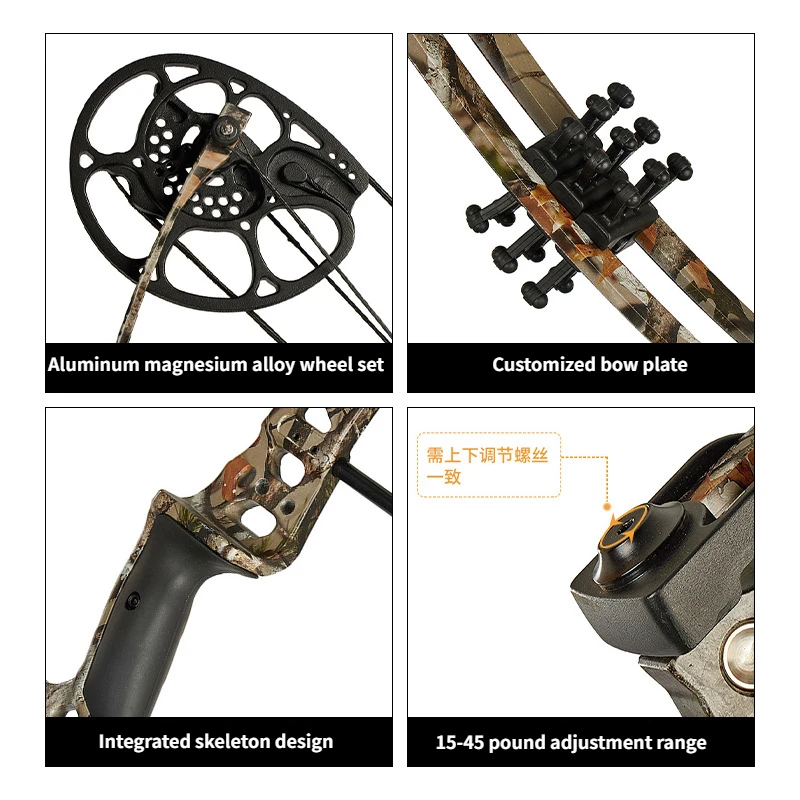 Aluminum magnesium alloy wheel set

Customized bow plate

Integrated skeleton design

需上下调节螺丝一致

15-45 pound adjustment range