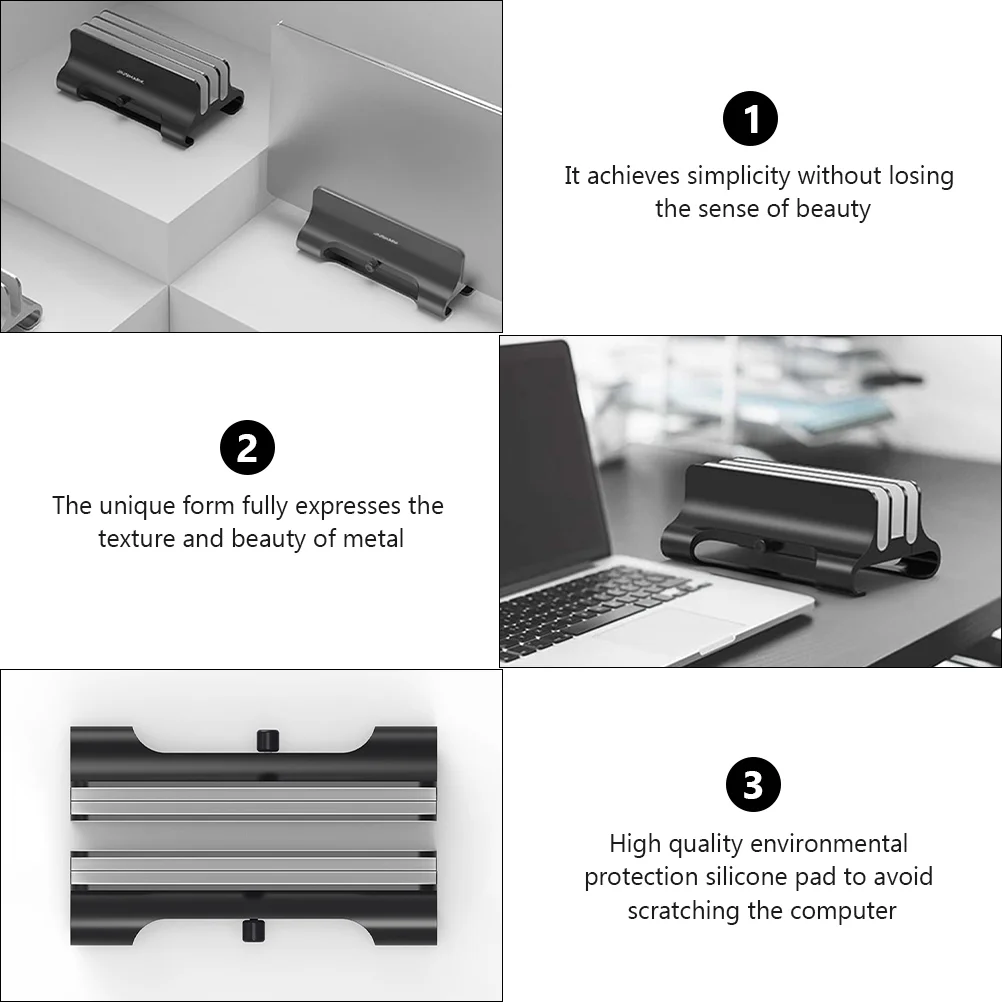 1
It achieves simplicity without losing the sense of beauty

2
The unique form fully expresses the texture and beauty of metal

3
High quality environmental protection silicone pad to avoid scratching the computer