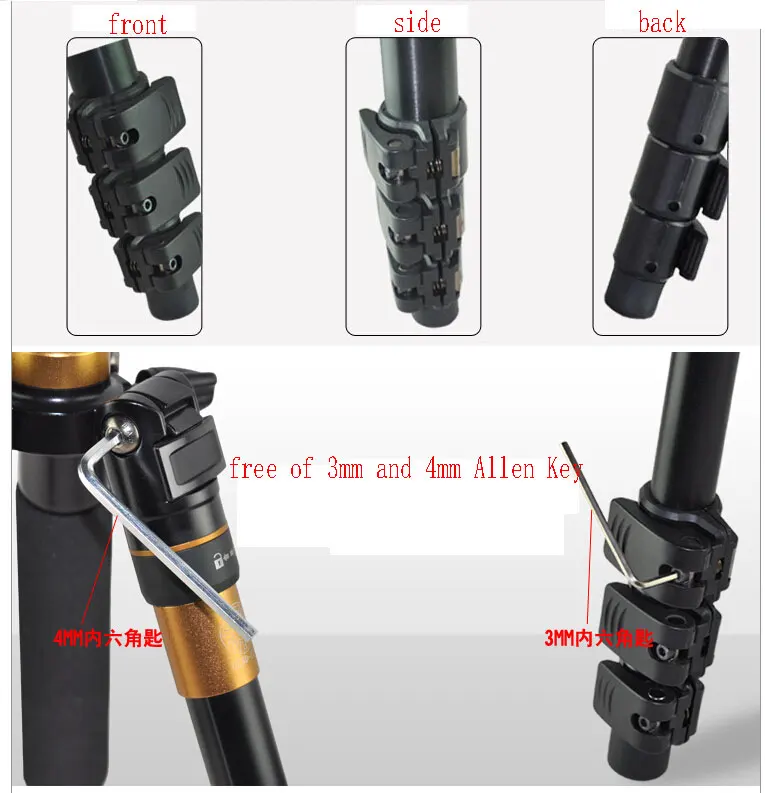 front

side

back

free of 3mm and 4mm Allen Key

4MM内六角匙

3MM内六角匙