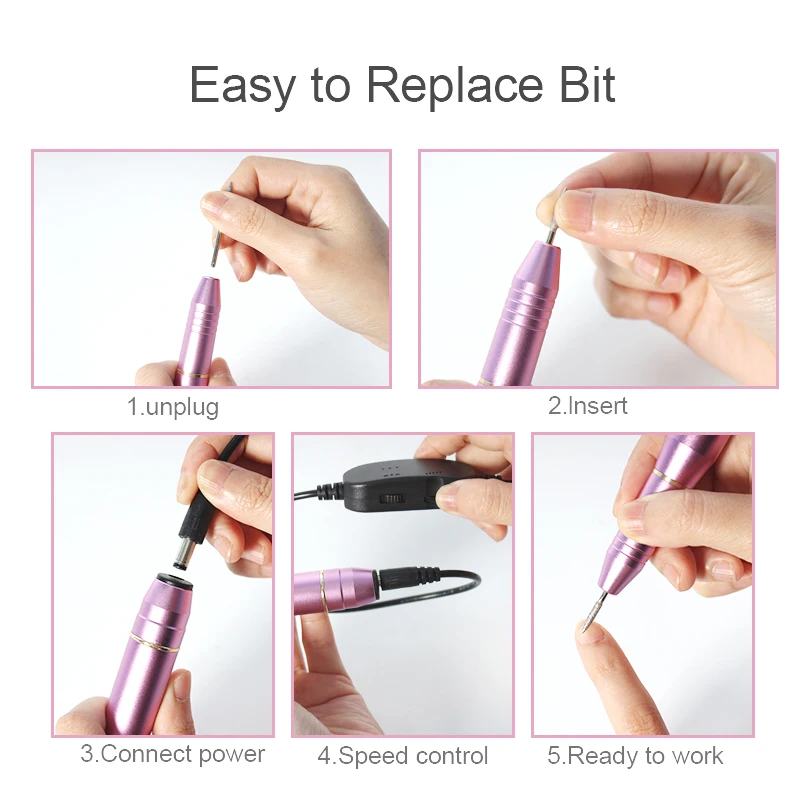 Easy to Replace Bit

1.unplug

2.Insert

3.Connect power

4.Speed control

5.Ready to work