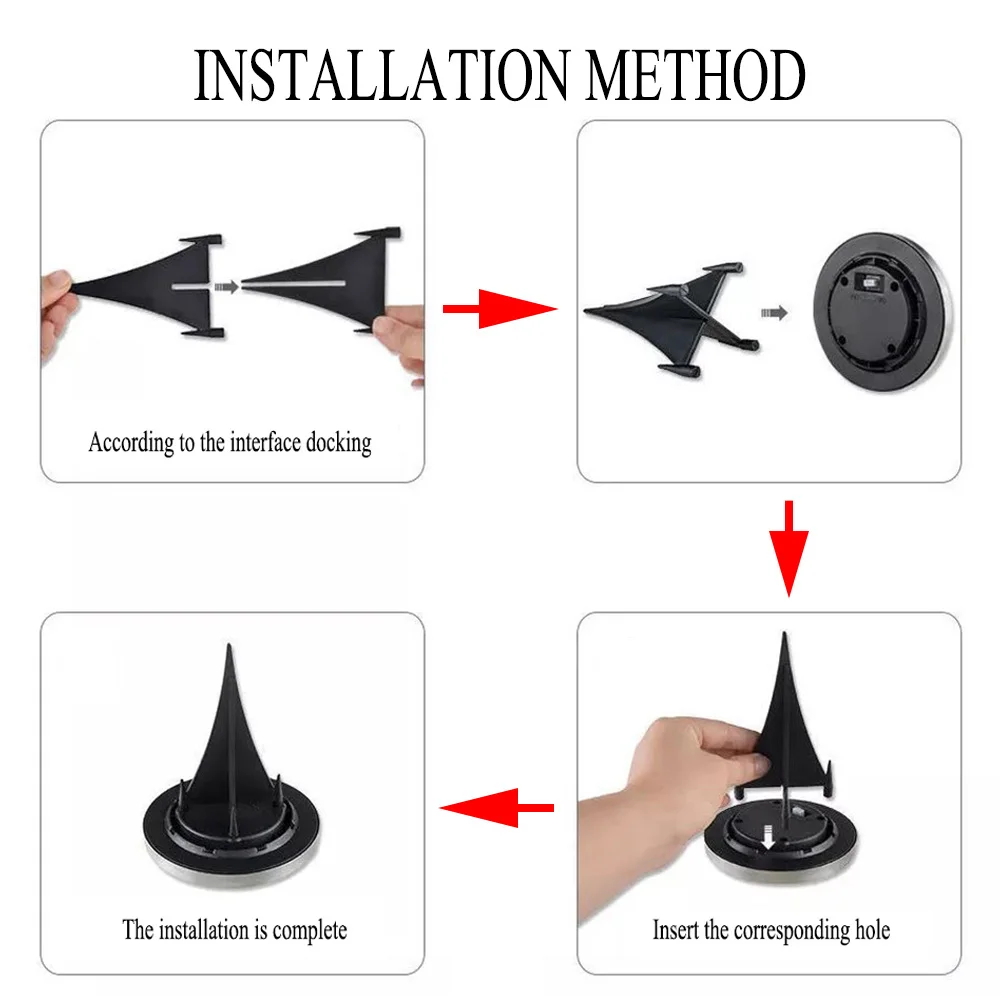 INSTALLATION METHOD

According to the interface docking

Insert the corresponding hole

The installation is complete