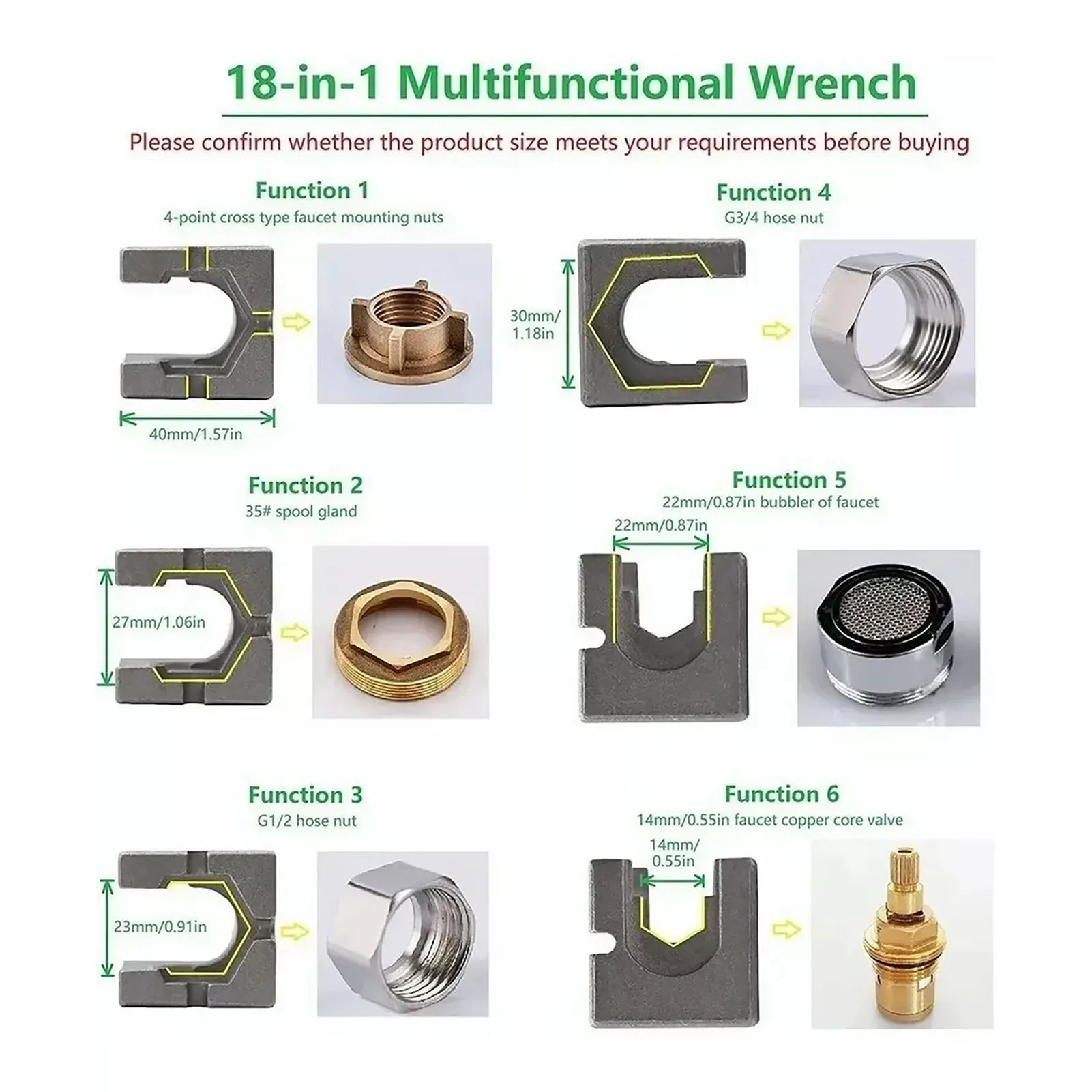 18-in-1 Multifunctional Wrench

Please confirm whether the product size meets your requirements before buying

Function 1
4-point cross type faucet mounting nuts

40mm/1.57in

Function 2
35# spool gland

27mm/1.06in

Function 3
G1/2 hose nut

23mm/0.91in

Function 4
G3/4 hose nut

30mm/ 1.18in

Function 5
22mm/0.87in bubbler of faucet

22mm/0.87in

Function 6
14mm/0.55in faucet copper core valve

14mm/ 0.55in