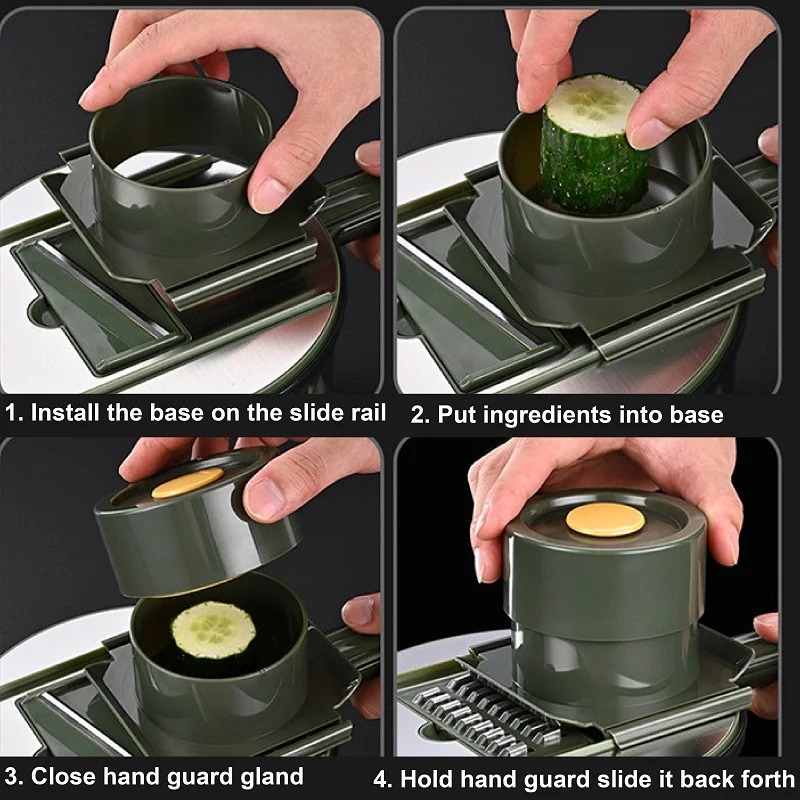 1. Install the base on the slide rail

2. Put ingredients into base

3. Close hand guard gland

4. Hold hand guard slide it back forth