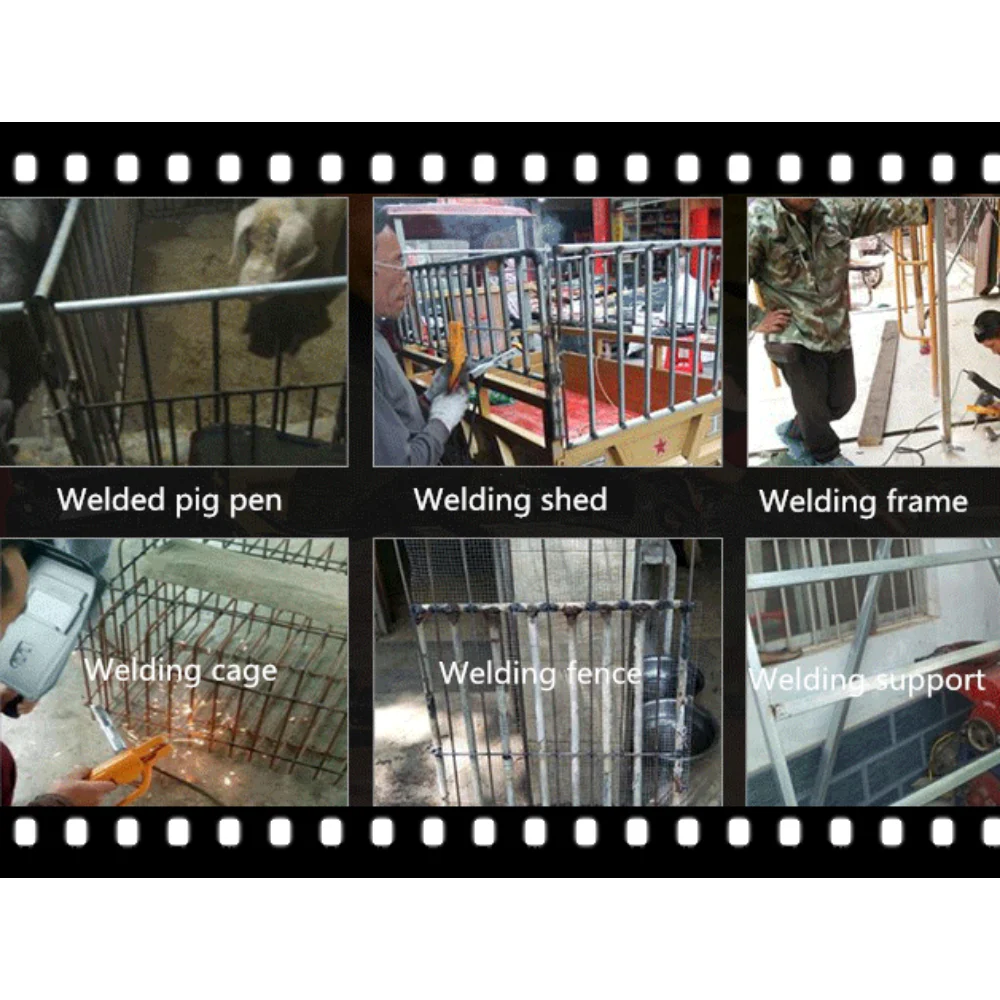 Welded pig pen

Welding shed

Welding frame

Welding cage

Welding fence

Welding support