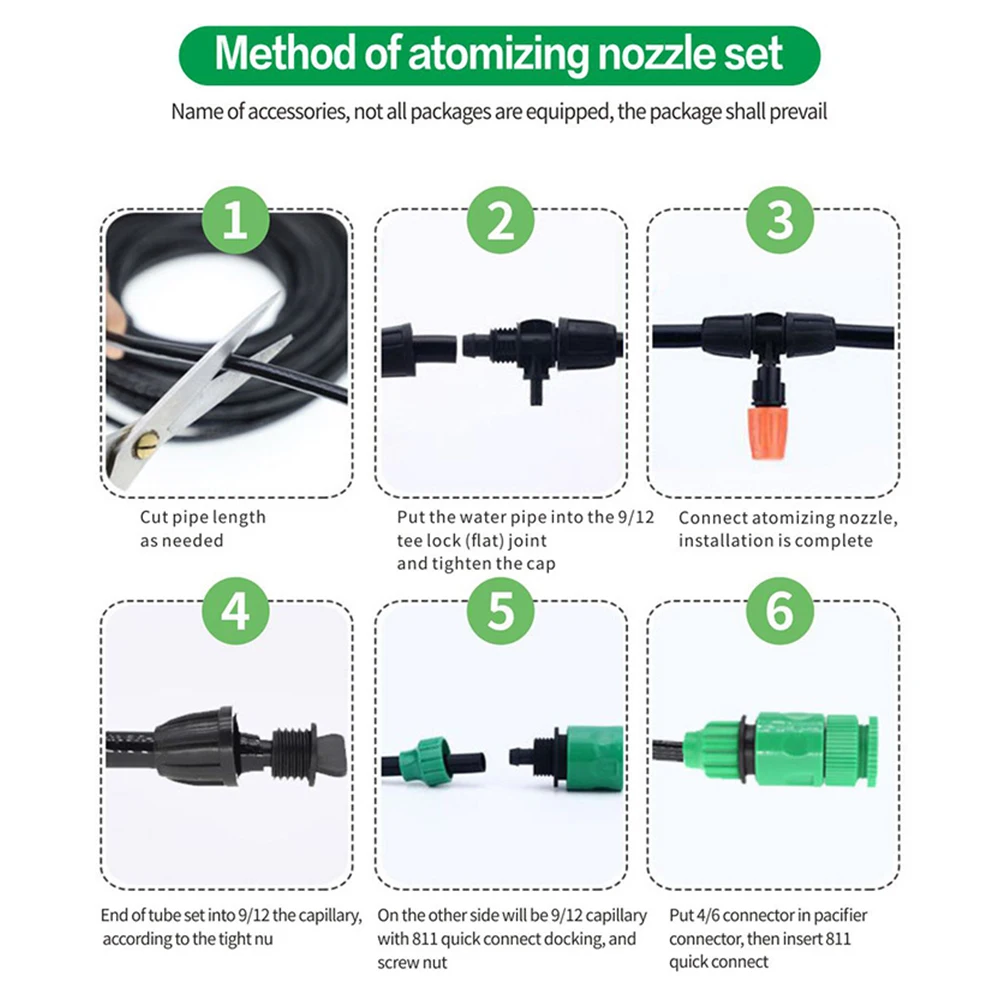 Method of atomizing nozzle set

Name of accessories, not all packages are equipped, the package shall prevail

1

Cut pipe length as needed

2

Put the water pipe into the 9/12 tee lock (flat) joint and tighten the cap

3

Connect atomizing nozzle, installation is complete

4

End of tube set into 9/12 the capillary, according to the tight nu

5

On the other side will be 9/12 capillary with 811 quick connect docking, and screw nut

6

Put 4/6 connector in pacifier connector, then insert 811 quick connect