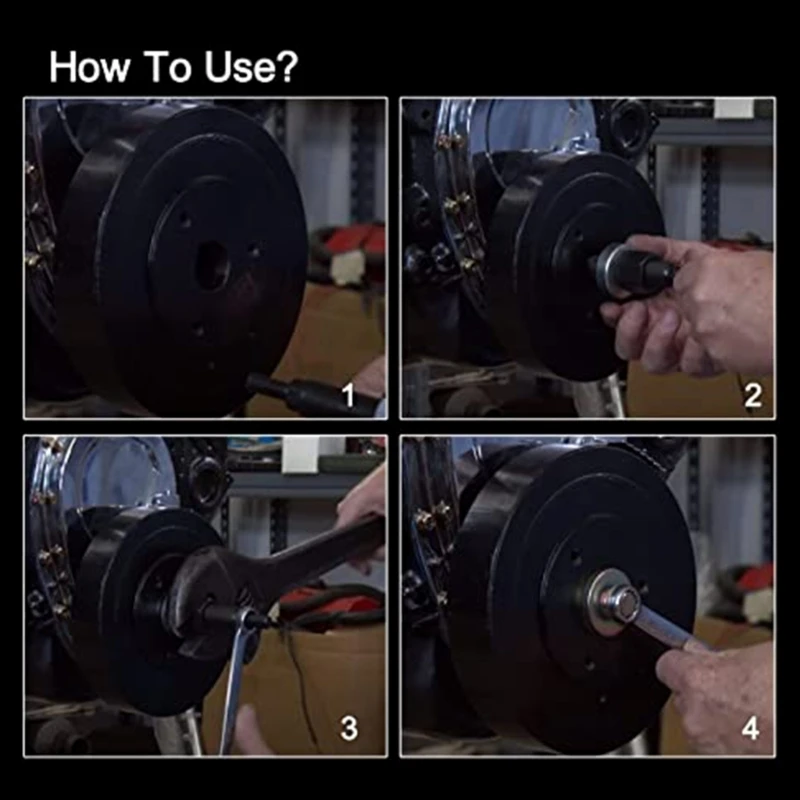 How To Use?

1

2

3

4