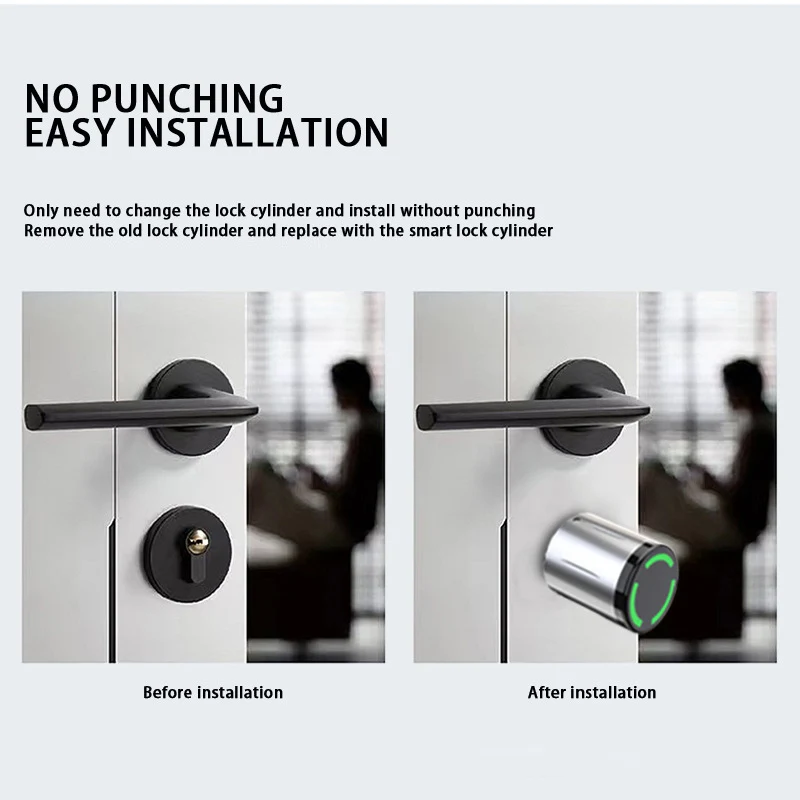 NO PUNCHING
EASY INSTALLATION

Only need to change the lock cylinder and install without punching
Remove the old lock cylinder and replace with the smart lock cylinder

Before installation

After installation