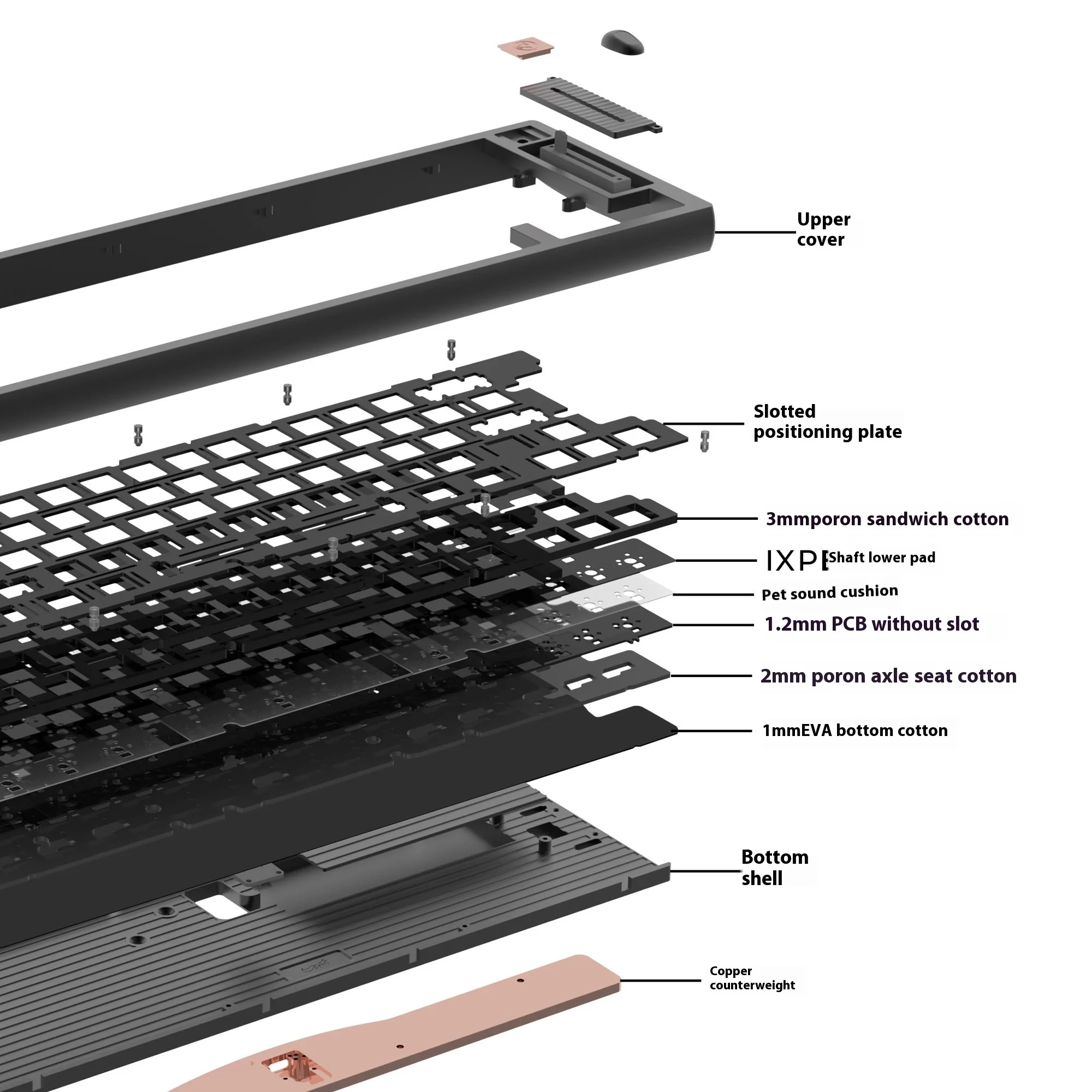 Upper cover

Slotted positioning plate

3mmporon sandwich cotton

IXPE Shaft lower pad

Pet sound cushion

1.2mm PCB without slot

2mm poron axle seat cotton

1mmEVA bottom cotton

Bottom shell

Copper counterweight