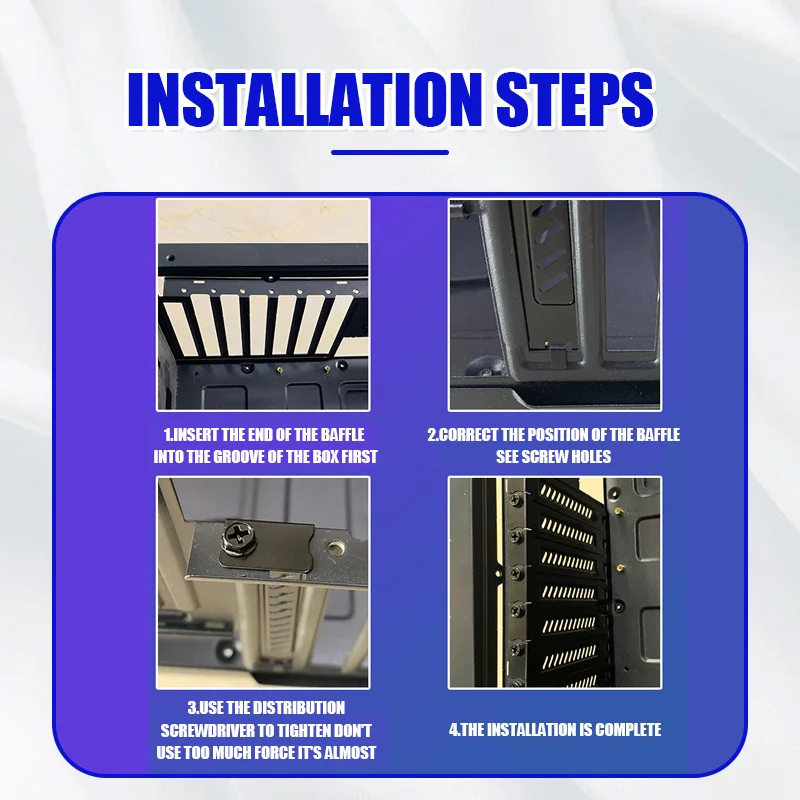 INSTALLATION STEPS

1.INSERT THE END OF THE BAFFLE INTO THE GROOVE OF THE BOX FIRST

2.CORRECT THE POSITION OF THE BAFFLE SEE SCREW HOLES

3.USE THE DISTRIBUTION SCREWDRIVER TO TIGHTEN DON'T USE TOO MUCH FORCE IT'S ALMOST

4.THE INSTALLATION IS COMPLETE