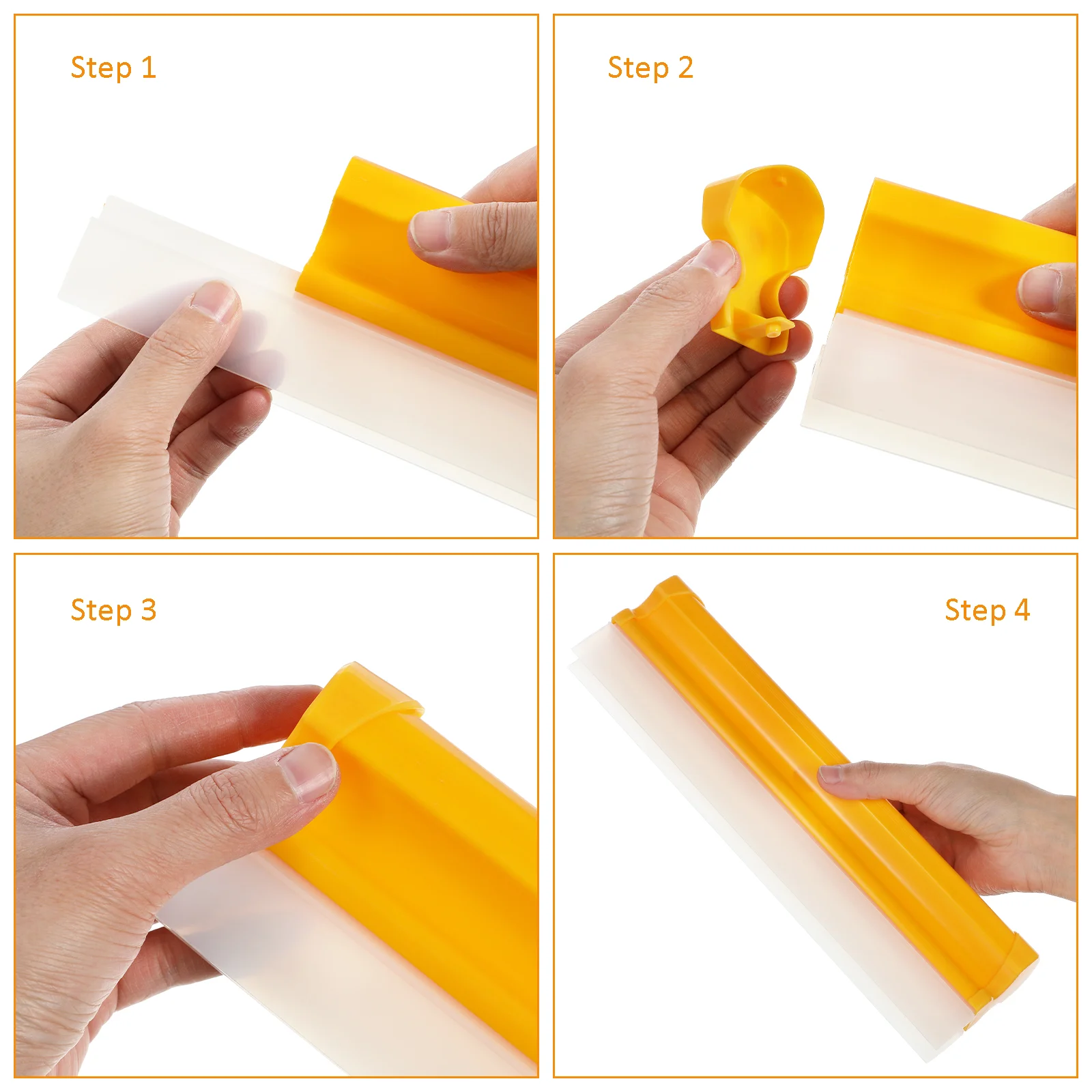 Step 1

Step 2

Step 3

Step 4