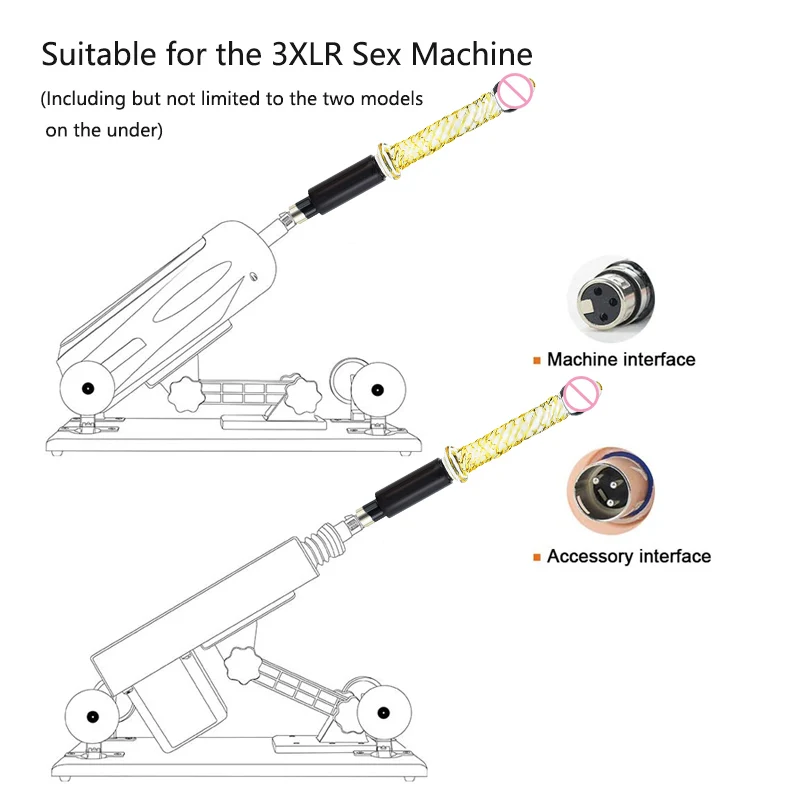 Suitable for the 3XLR Sex Machine

(Including but not limited to the two models on the under)

Machine interface

Accessory interface