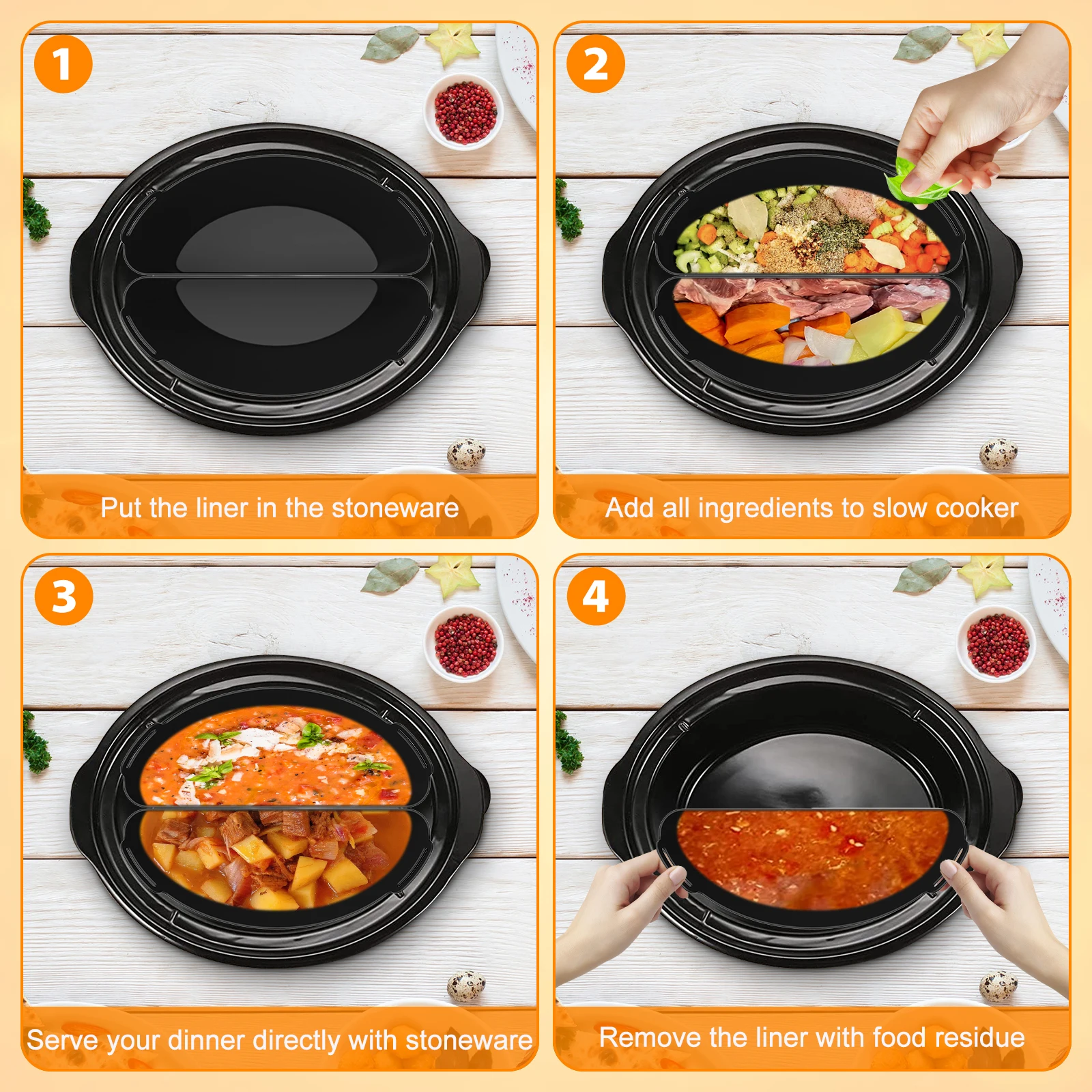 1

Put the liner in the stoneware

2

Add all ingredients to slow cooker

3

Serve your dinner directly with stoneware

4

Remove the liner with food residue