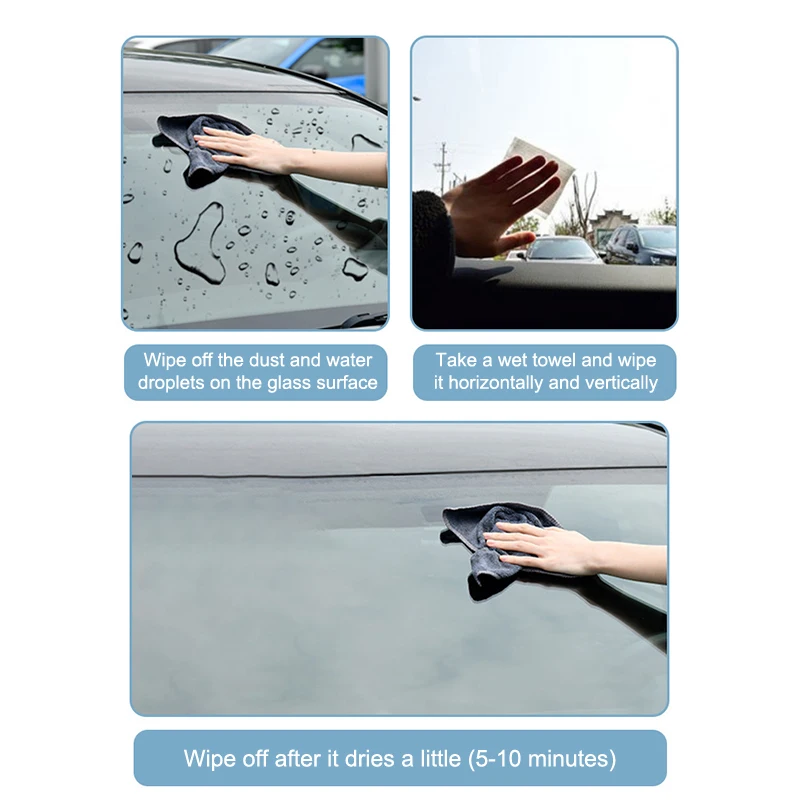 Wipe off the dust and water droplets on the glass surface

Take a wet towel and wipe it horizontally and vertically

Wipe off after it dries a little (5-10 minutes)