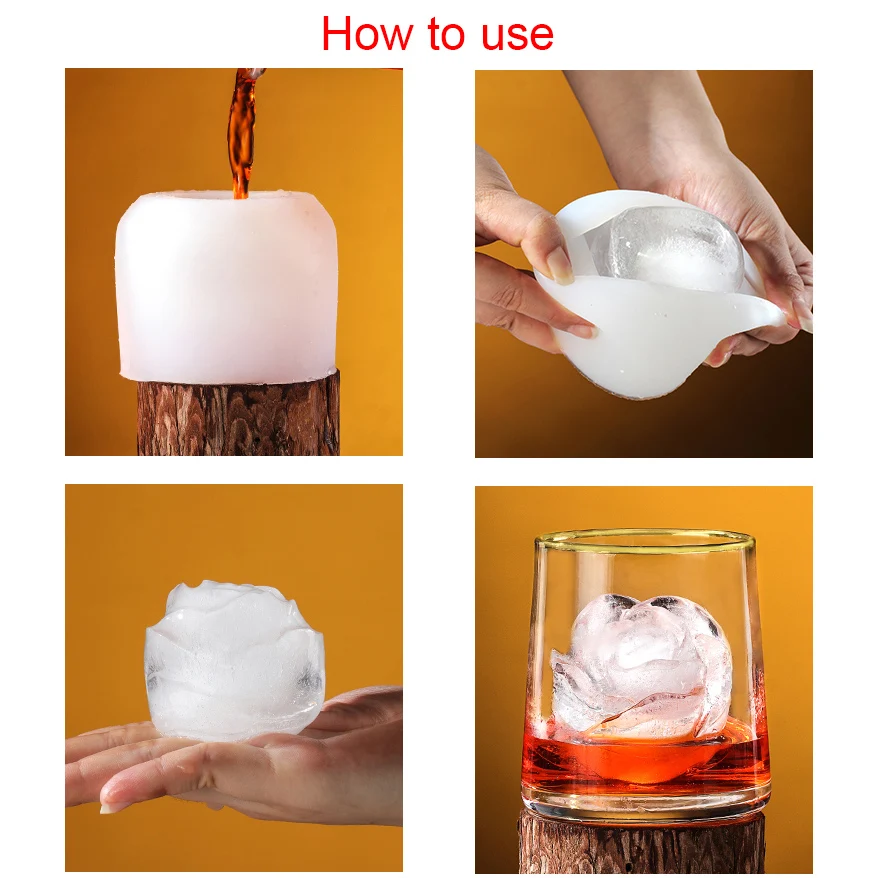 How to use