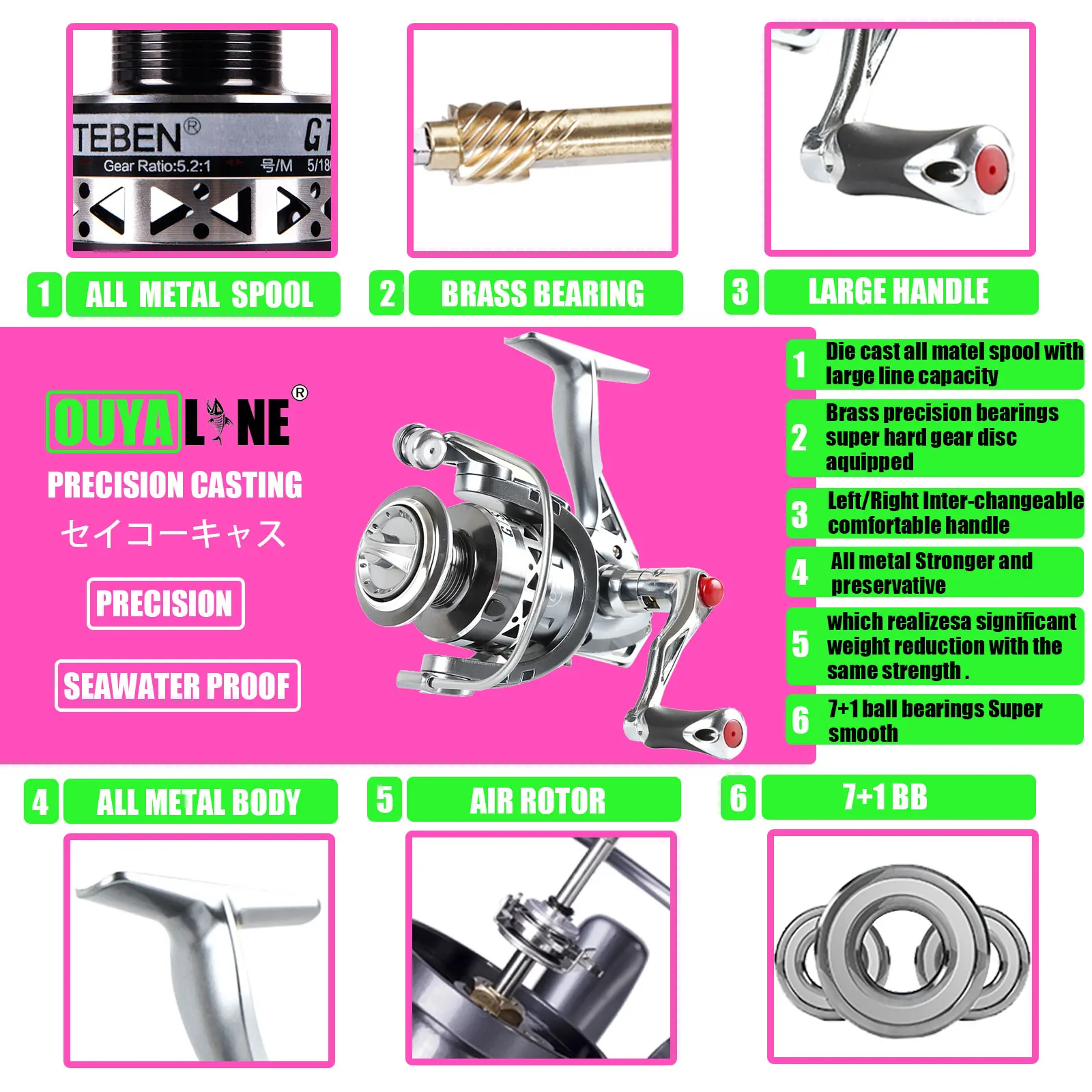 TEBEN® GT
Gear Ratio:5.2:1 号/M 5/18

1 ALL METAL SPOOL
2 BRASS BEARING
3 LARGE HANDLE

OUYALINE®
PRECISION CASTING
セイコーキャス
PRECISION
SEAWATER PROOF

1 Die cast all matel spool with large line capacity
2 Brass precision bearings super hard gear disc aquipped
3 Left/Right Inter-changeable comfortable handle
4 All metal Stronger and preservative
5 which realizesa significant weight reduction with the same strength .
6 7+1 ball bearings Super smooth

4 ALL METAL BODY
5 AIR ROTOR
6 7+1 BB