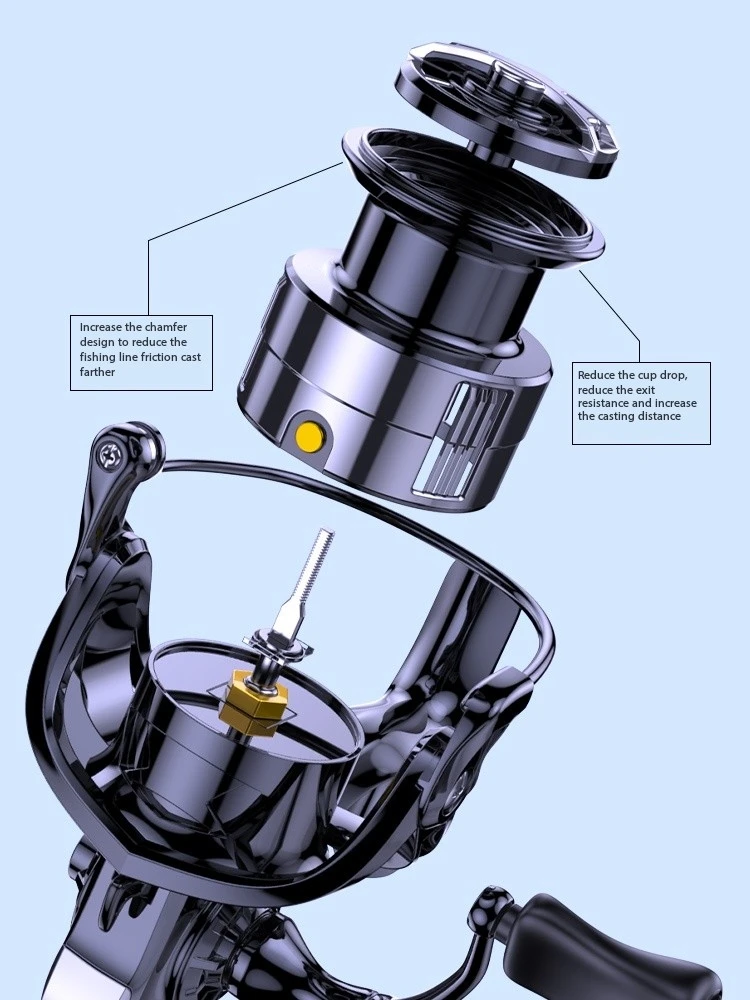 Increase the chamfer design to reduce the fishing line friction cast farther

Reduce the cup drop, reduce the exit resistance and increase the casting distance