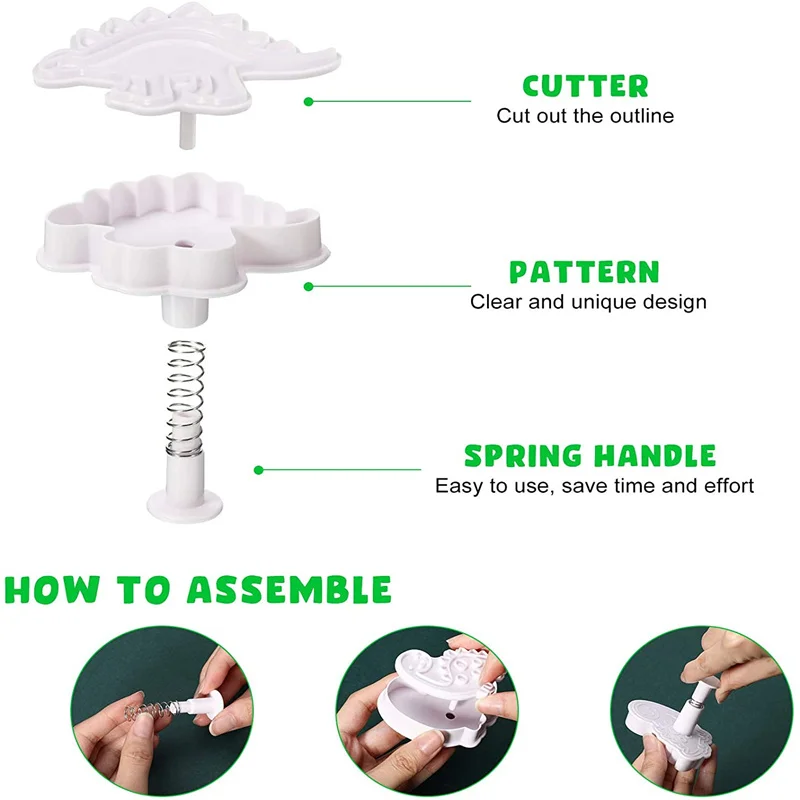 CUTTER
Cut out the outline

PATTERN
Clear and unique design

SPRING HANDLE
Easy to use, save time and effort

HOW TO ASSEMBLE